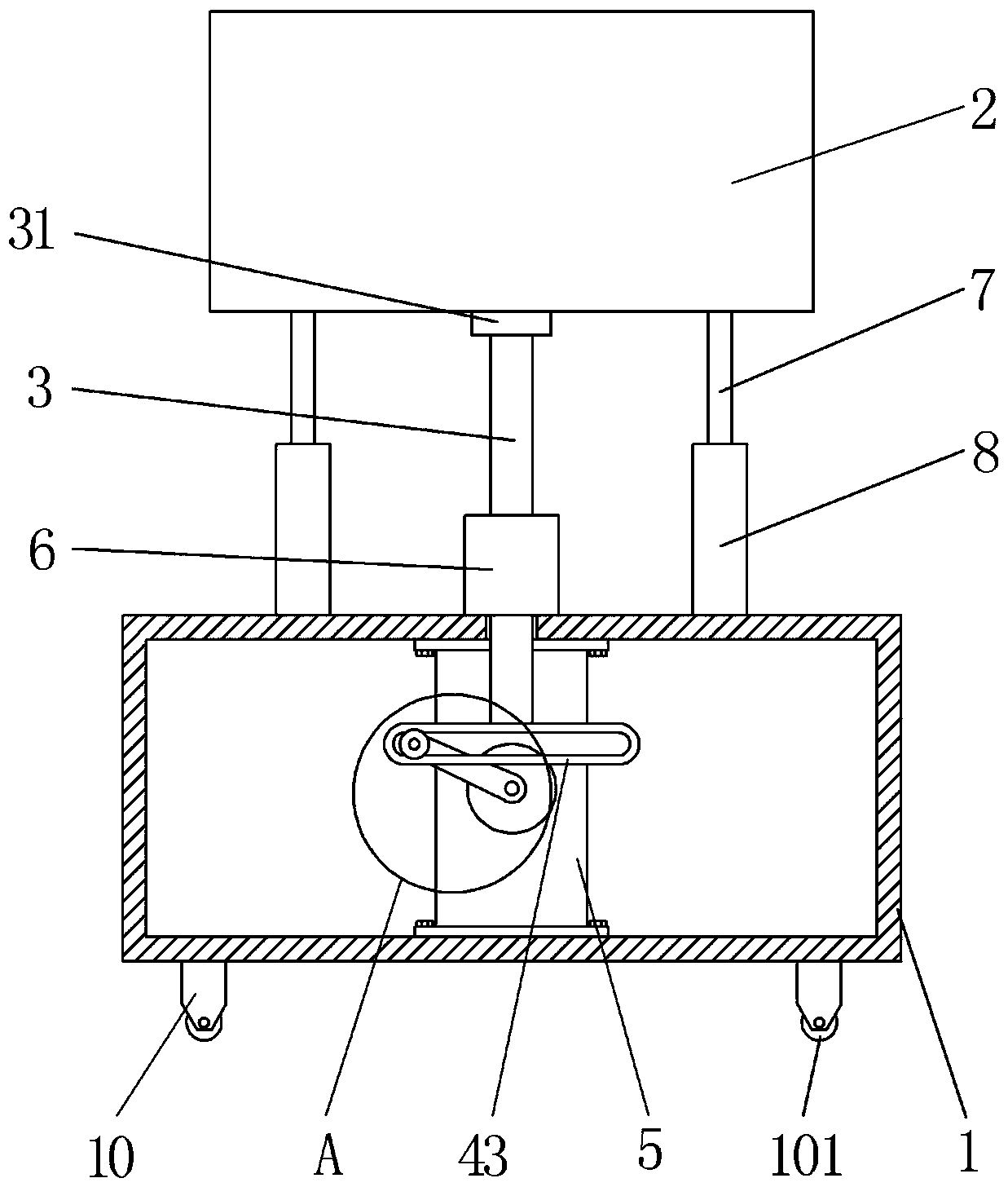 2
31
7
3
8
6
10
A
43
5
101
1