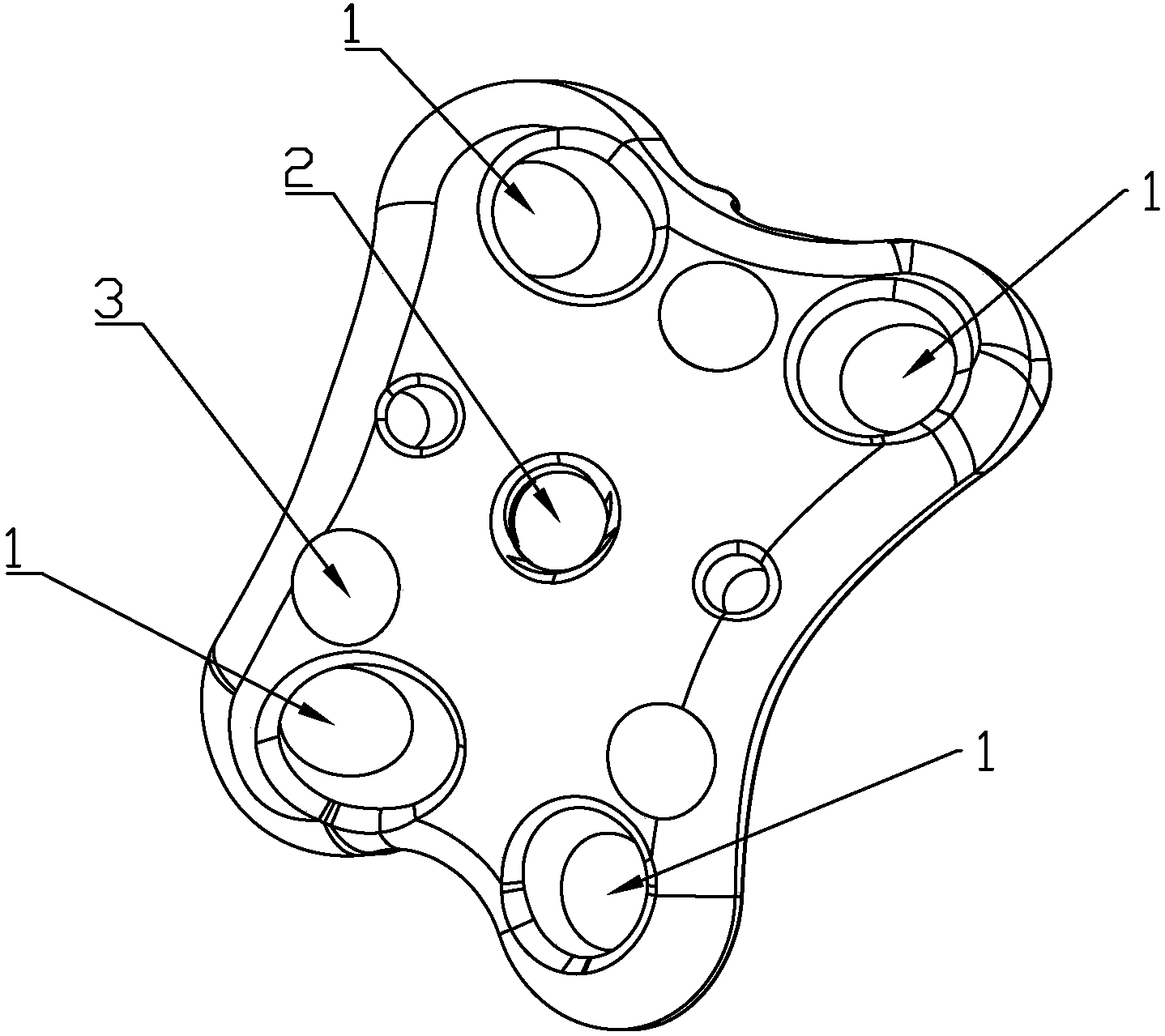 1
2
1
3
1
1