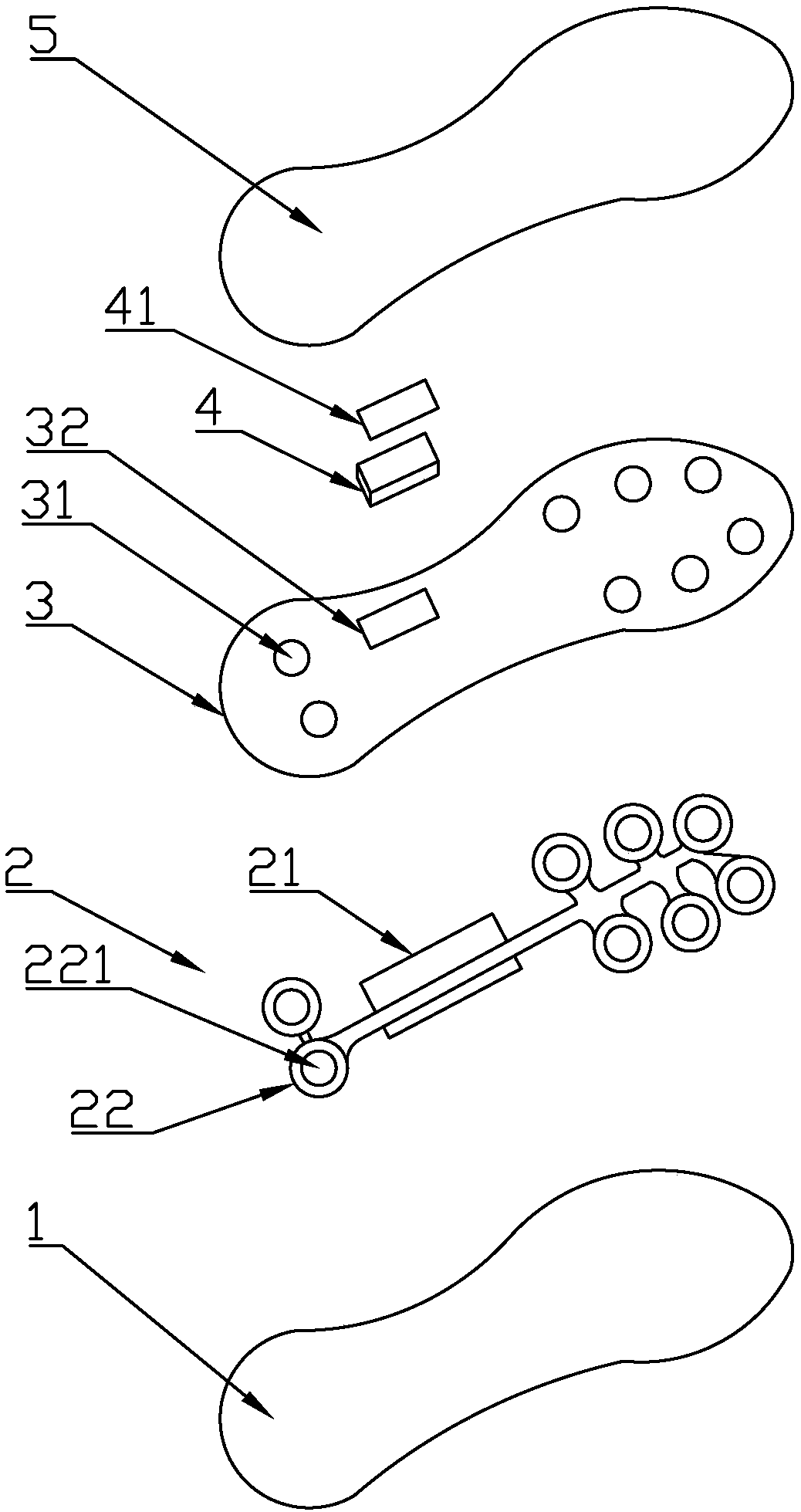 5

41

4

32

31

3

2

21

221

22

1