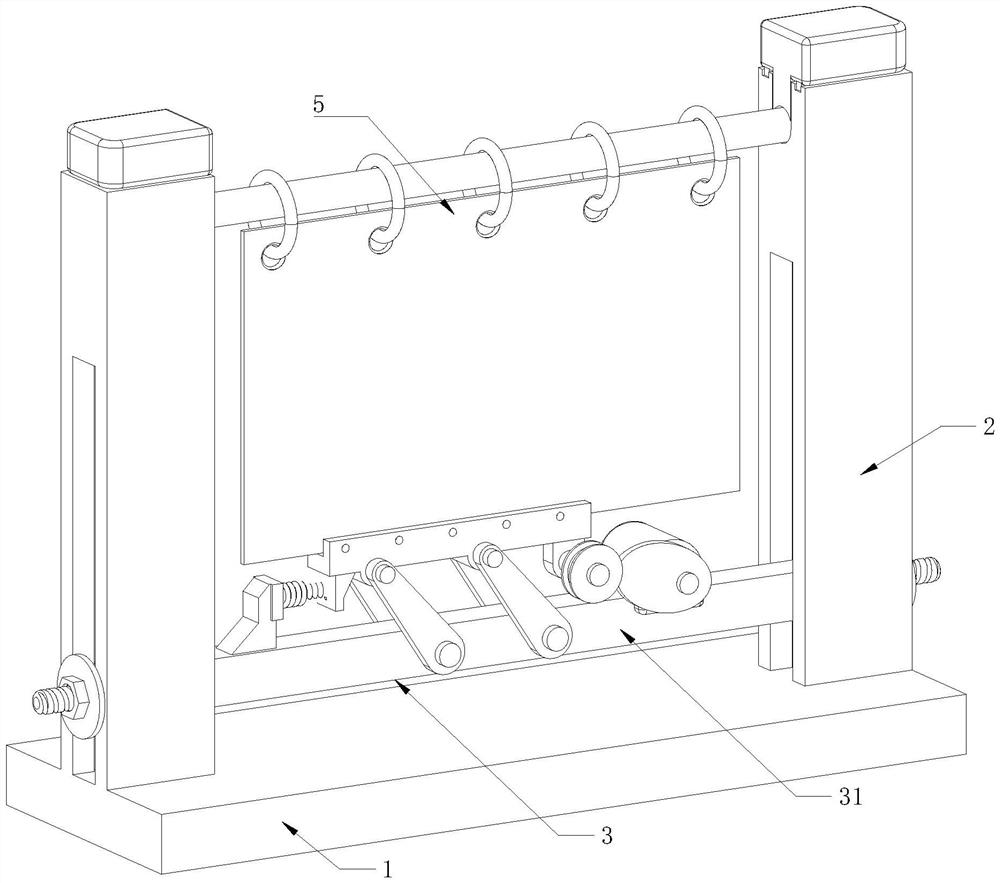 5
2
31
3
1