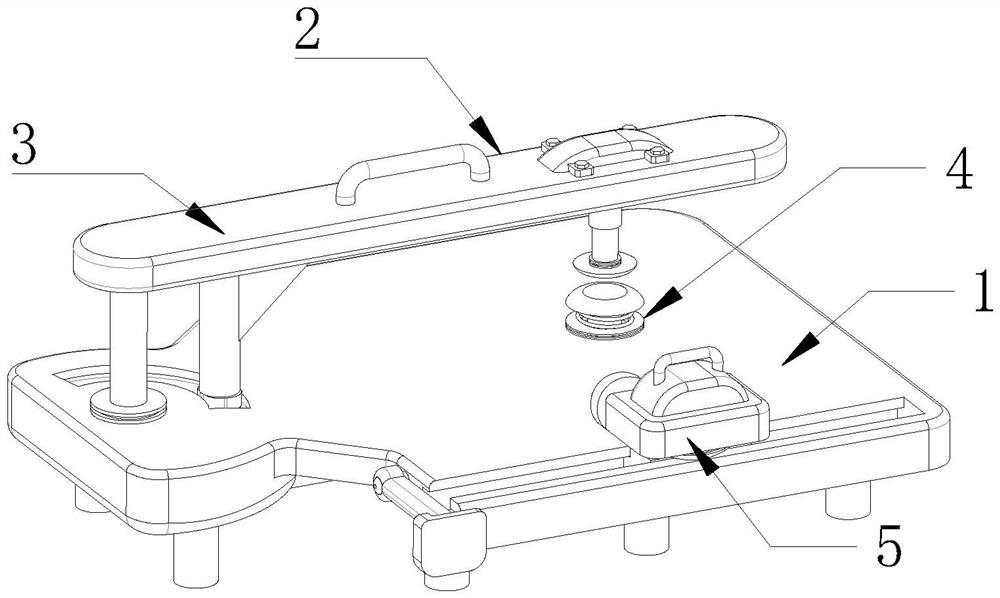 2
3
4
1
5