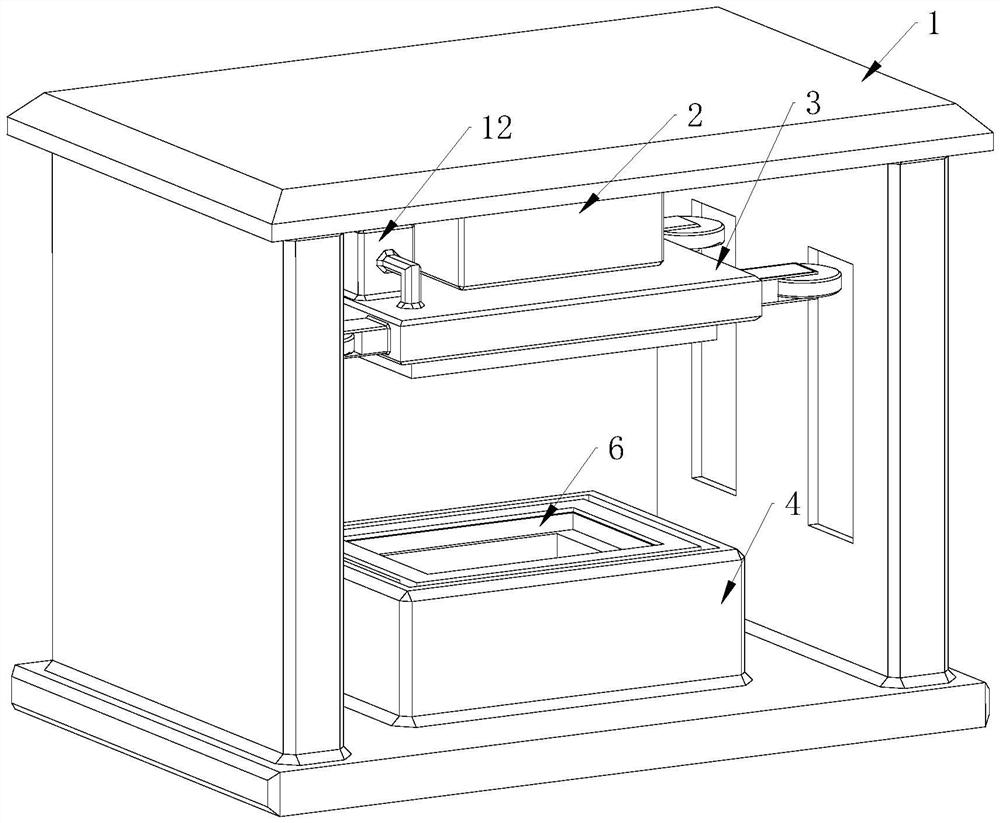 1
12
2
3
6
4