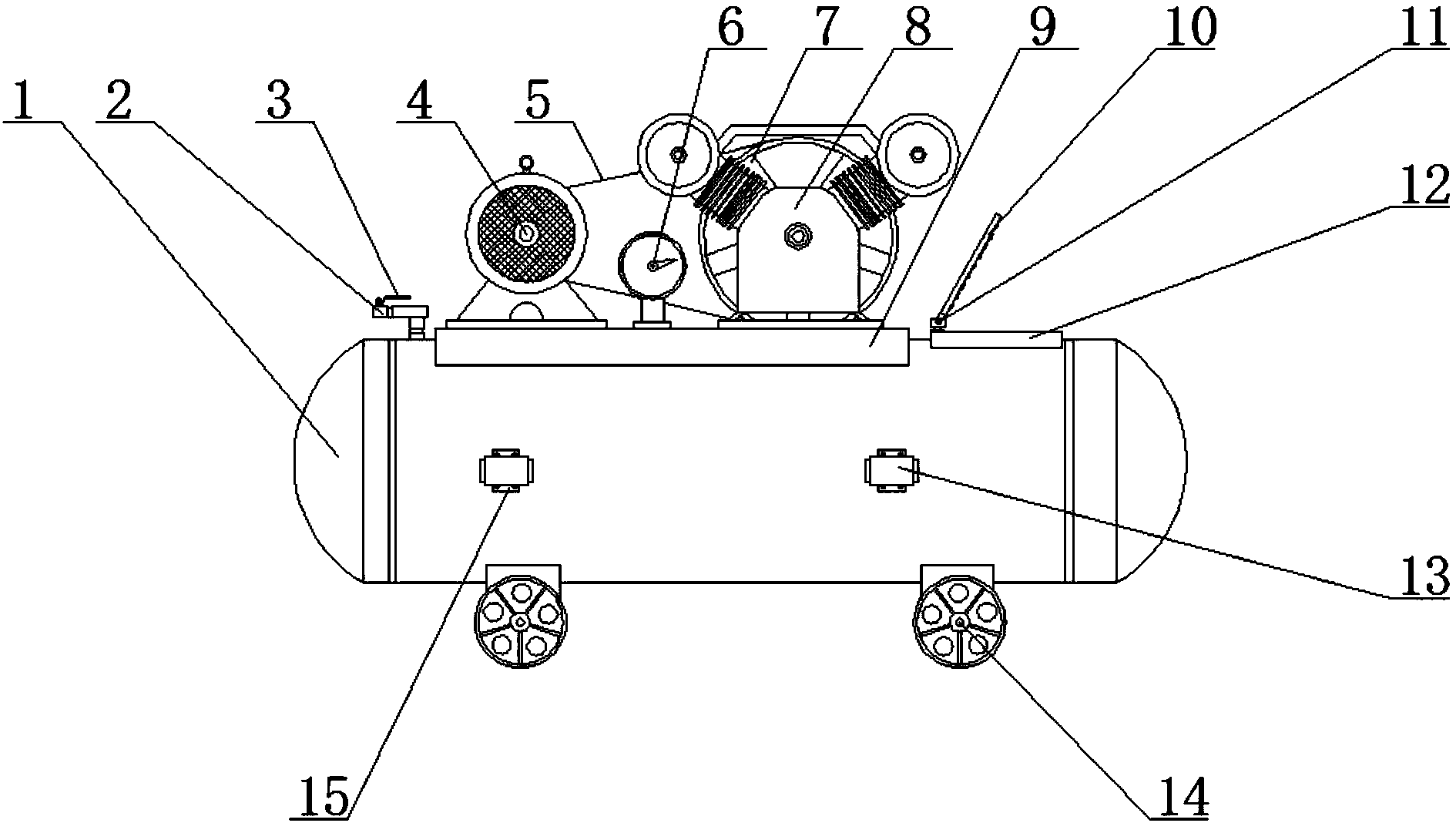 1 2 3 4 5 6 7 8 9 10 11 12 13 15 14