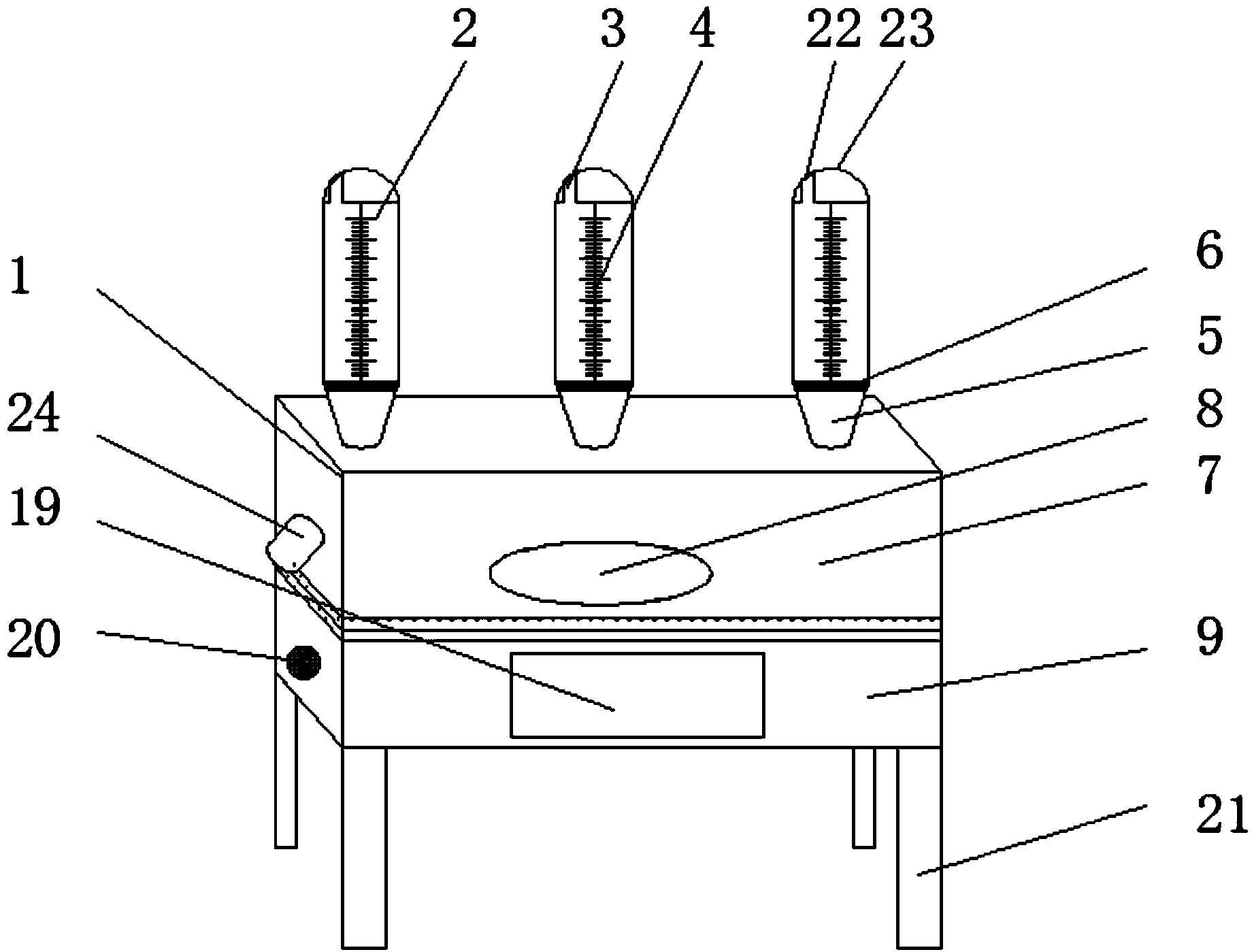 2 3 4 22 23

1

6

5

24

8

7

19

20

9

21