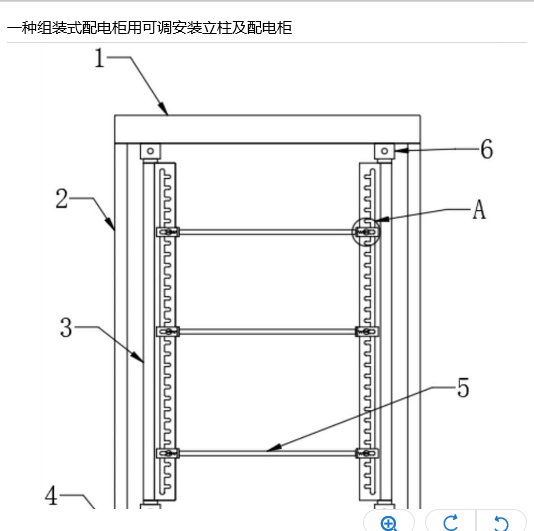 一种组装式配电柜用可调安装立柱及配电柜

1

6

2

A

3

5

4