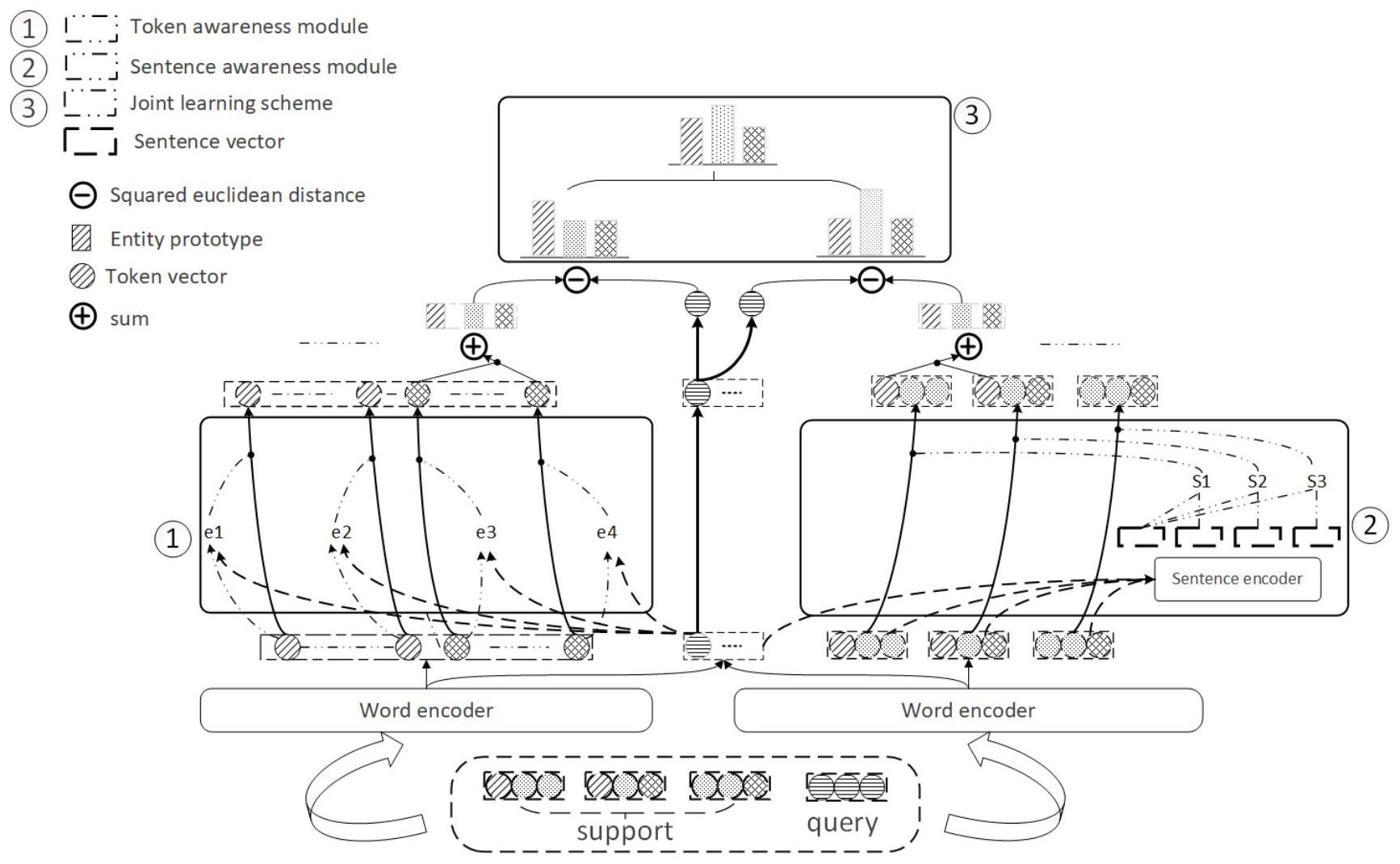 1 Token awareness module
2 Sentence awareness module
3 Joint learning scheme
Sentence vector

Squared euclidean distance
Entity prototype
Token vector
sum

3

1
e1
e2
e3
e4

S1
S2
S3
2
Sentence encoder

Word encoder
Word encoder

support
query