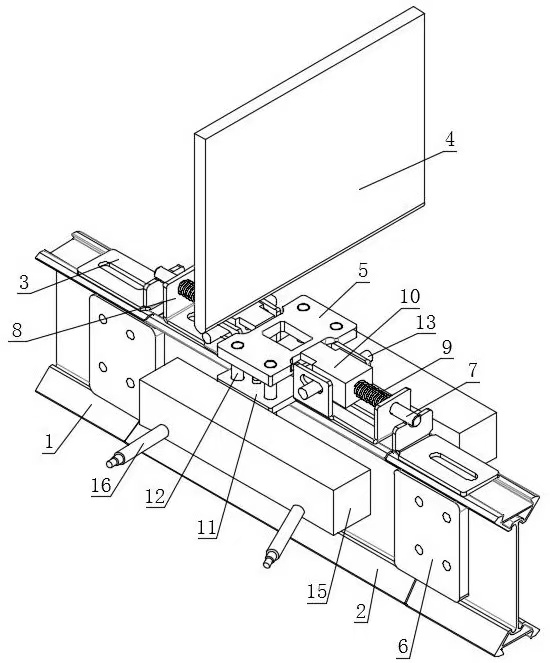 4
3
5
10
13
8
9
7
1
16
12
11
15
2
6