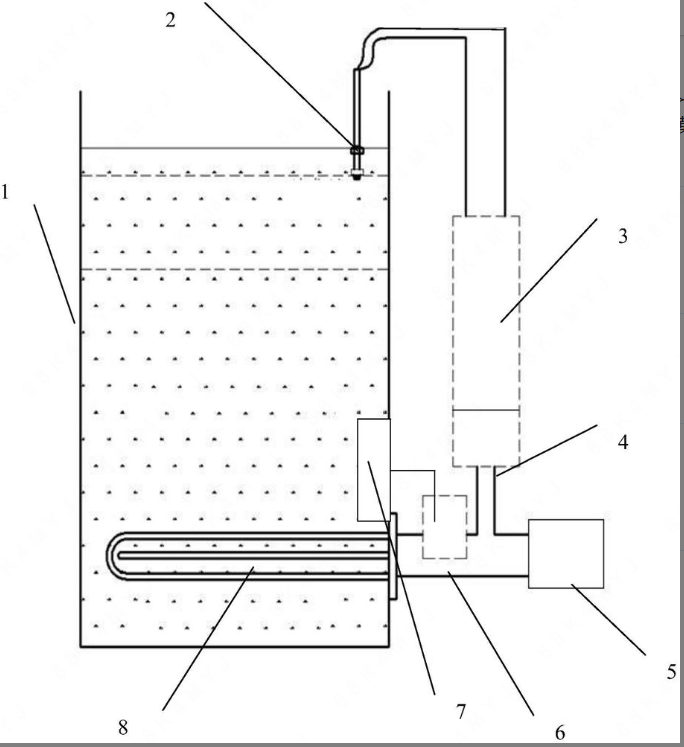 2
1
3
4
5
6
7
8