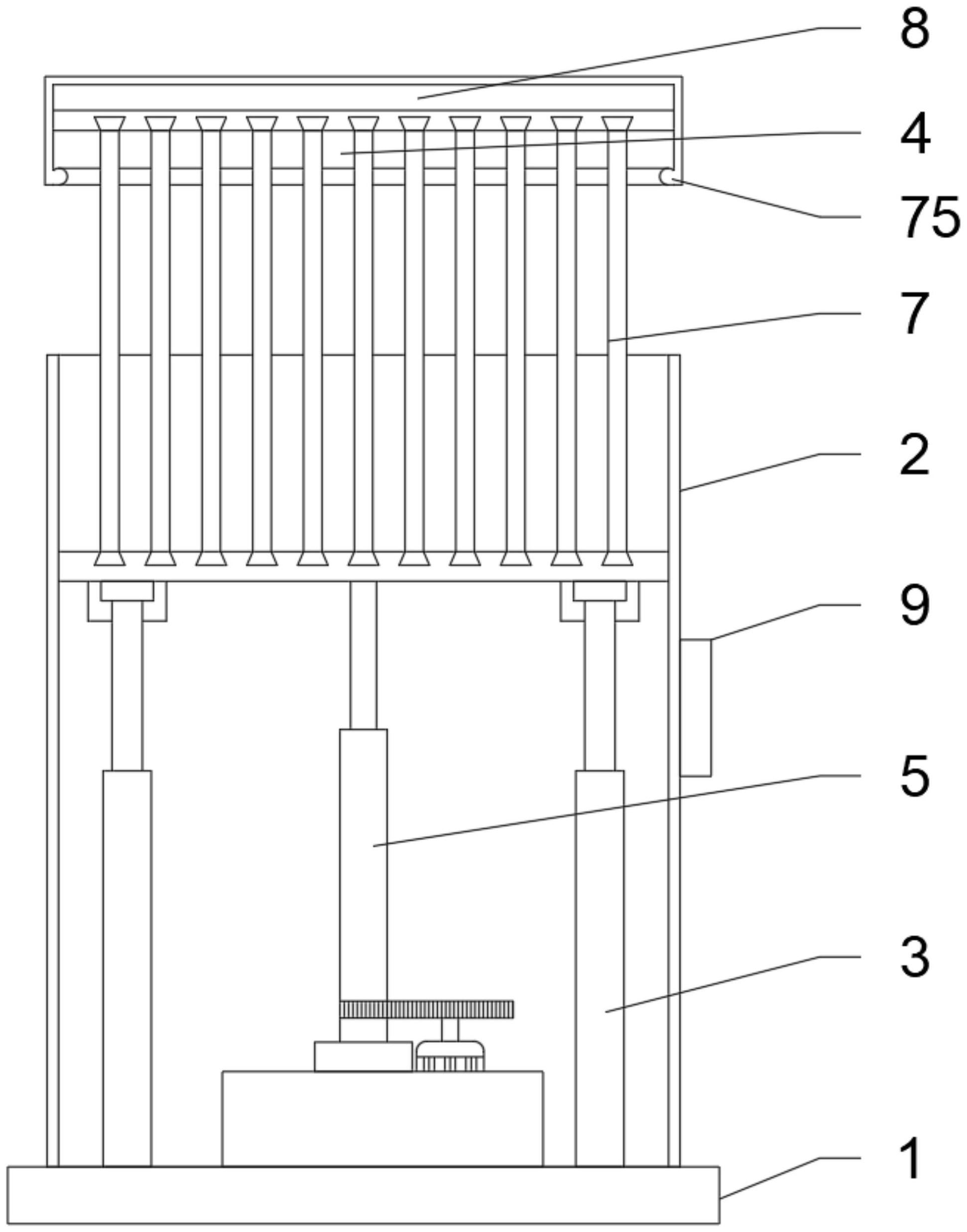 8
4
75
7
2
9
5
3
1