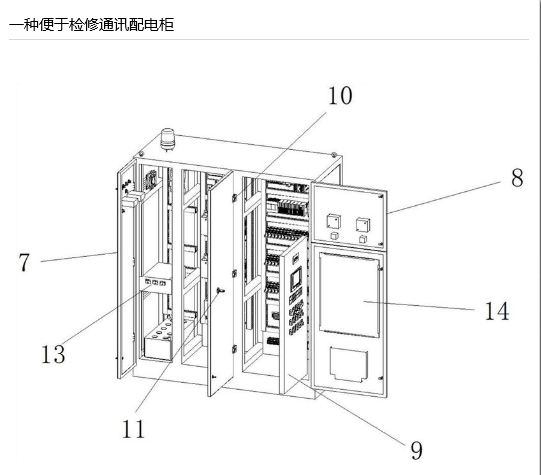 一种便于检修通讯配电柜

10

8

7

14

13

11

9