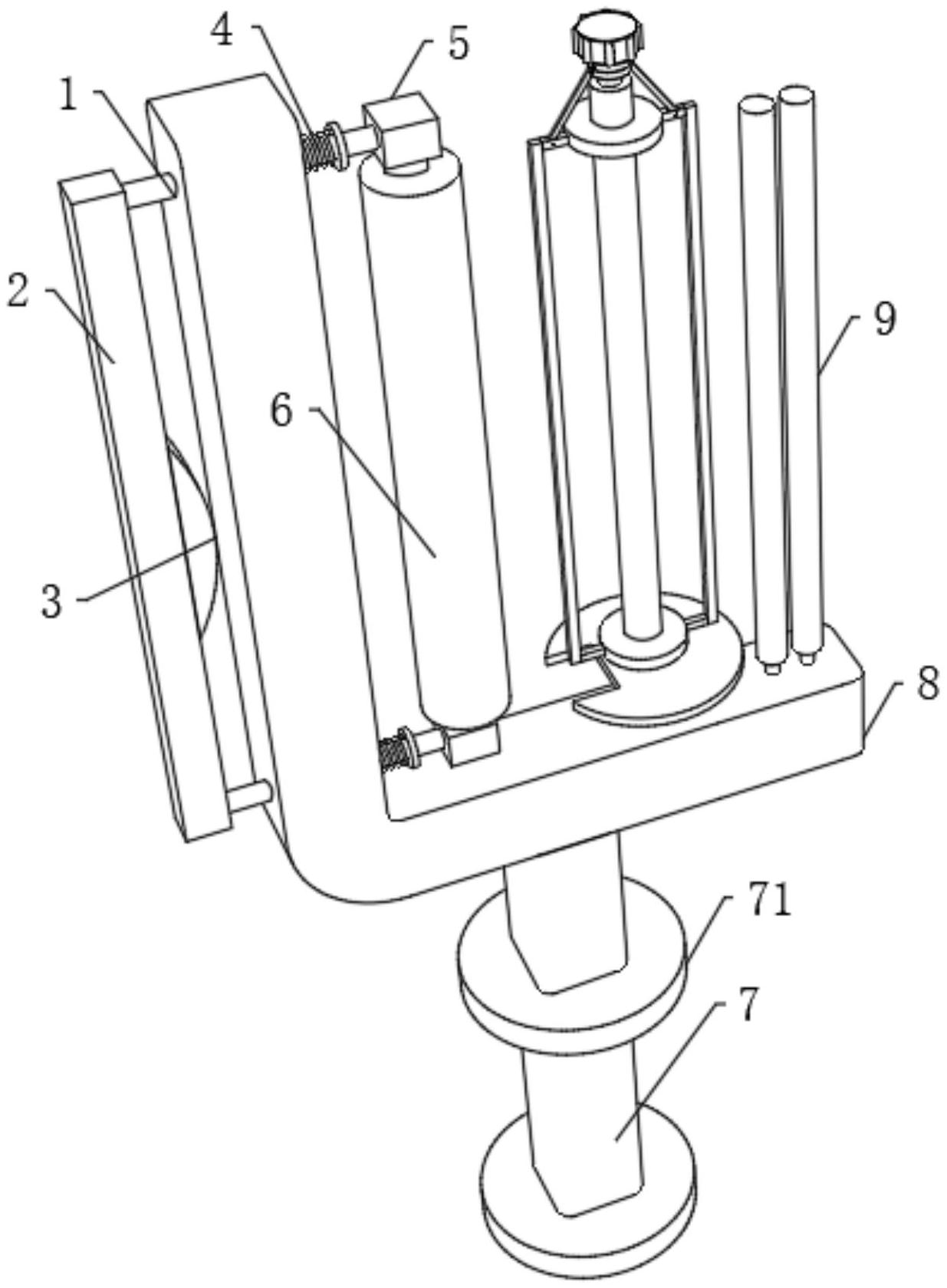 4
5
1
2
9
6
3
8
71
7