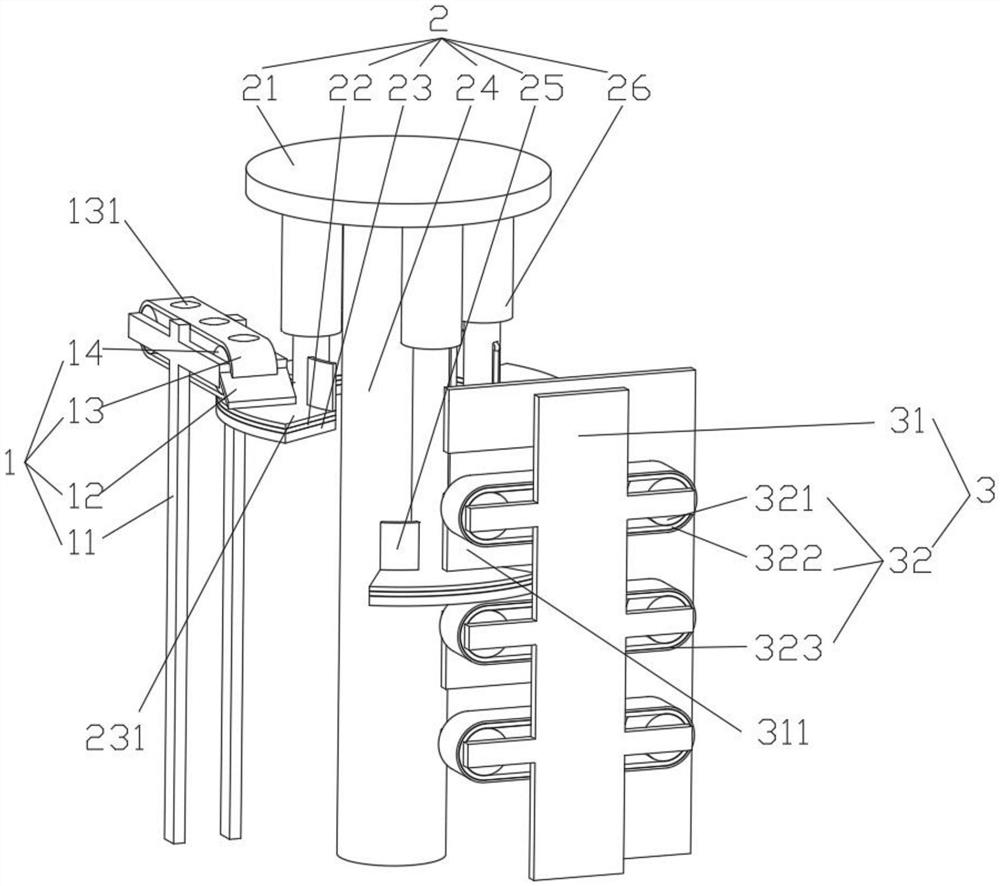 2
21 22 23 24 25 26
131
14
13
1
12
11
231
31
3
321
322
32
323
311