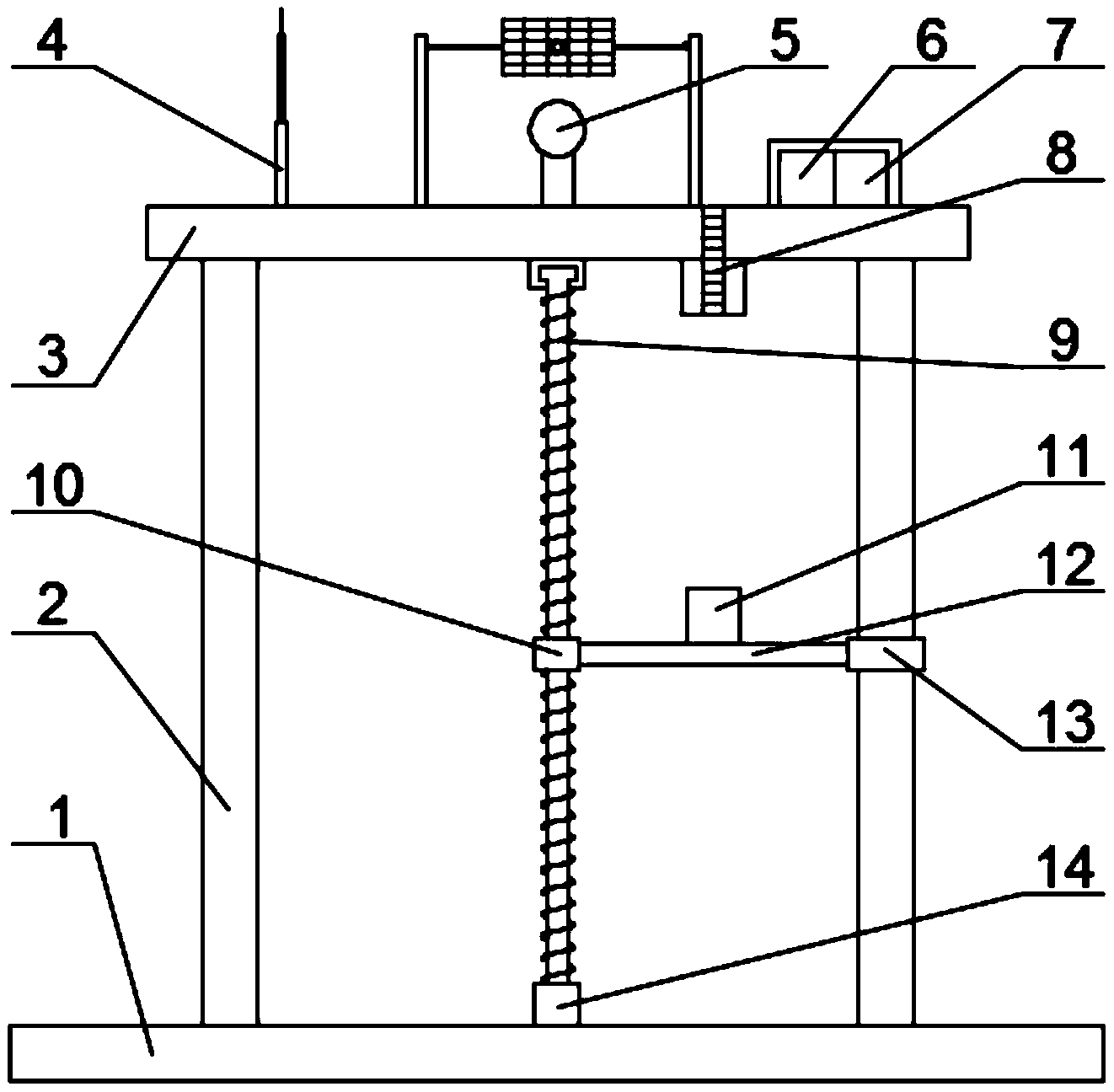 4
5
6
7
8
3
9
10
11
12
2
13
1
14