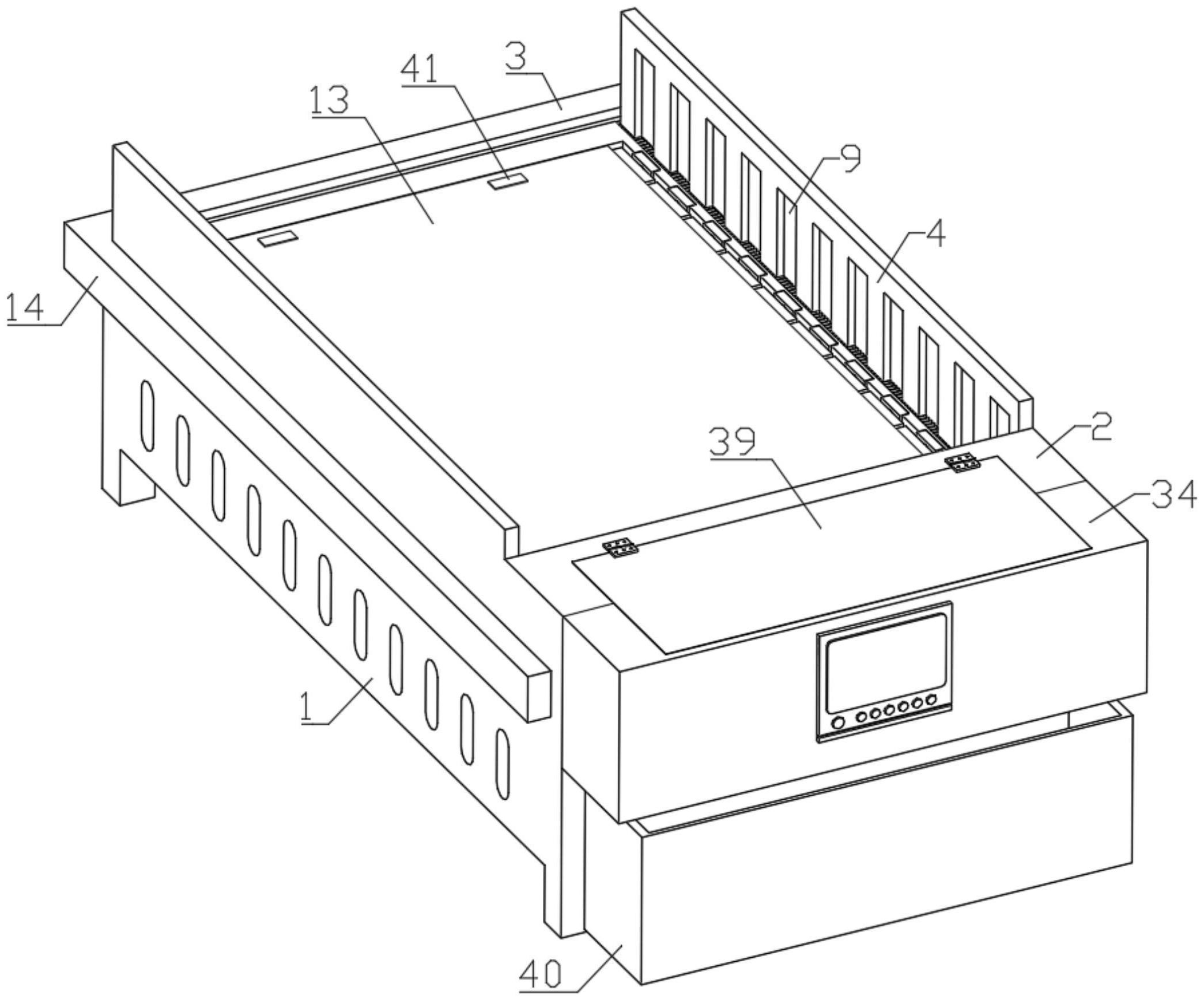 3
41
13
9
4
14
2
39
34
1
40