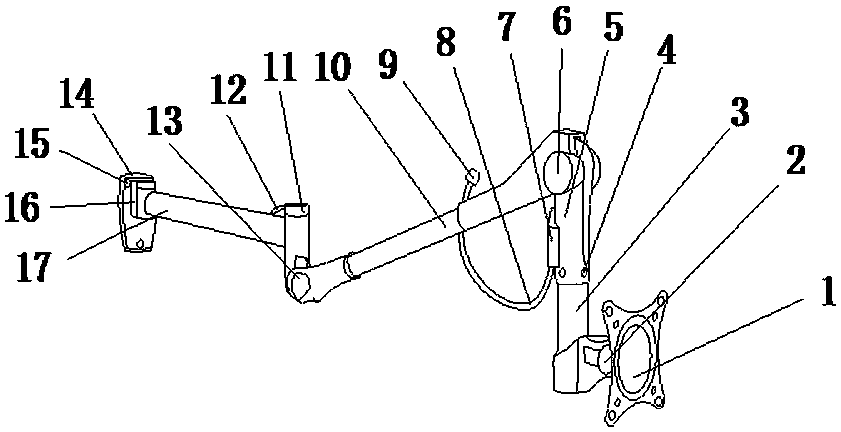 14
15
16
17
13
12
11
10
9
8
7
6
5
4
3
2
1