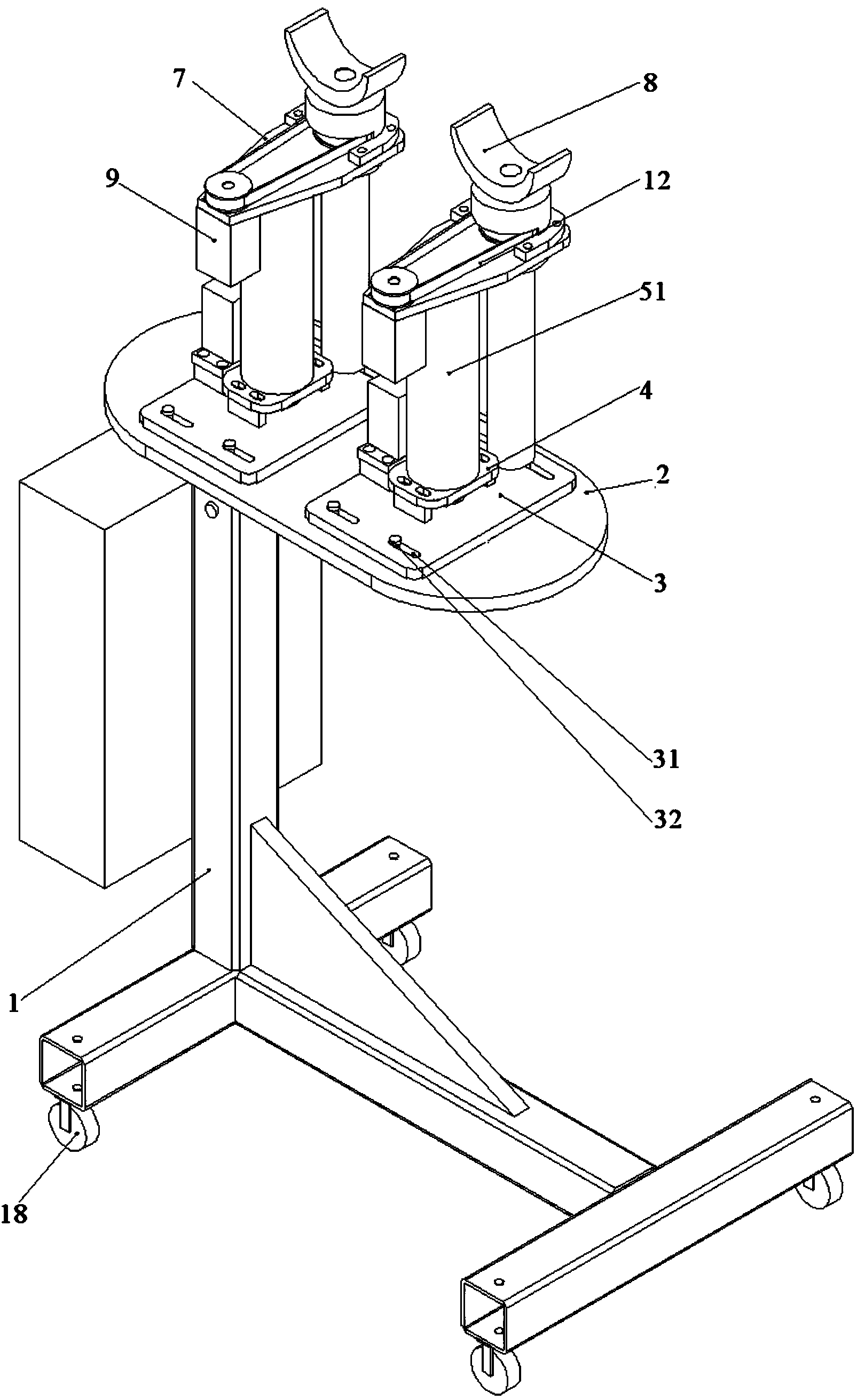 7
8
9
12
51
4
2
3
31
32
1
18