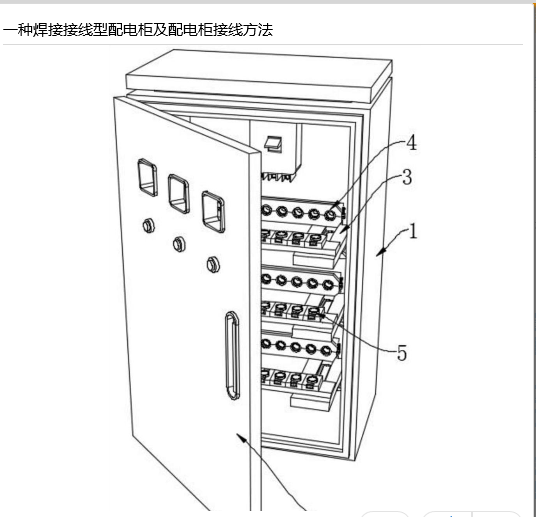 一种焊接接线型配电柜及配电柜接线方法

4
3
1
5