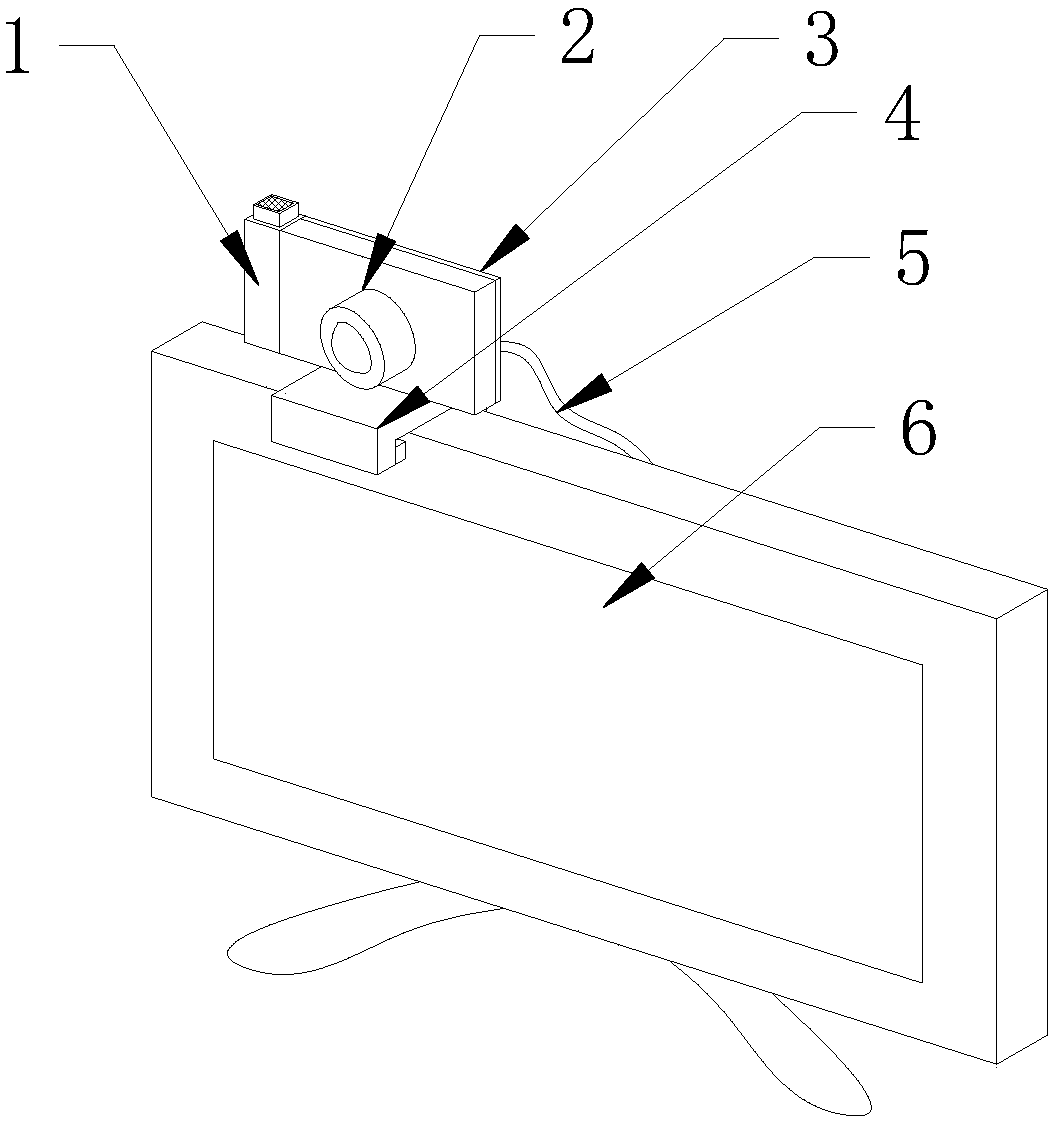 1
2
3
4
5
6