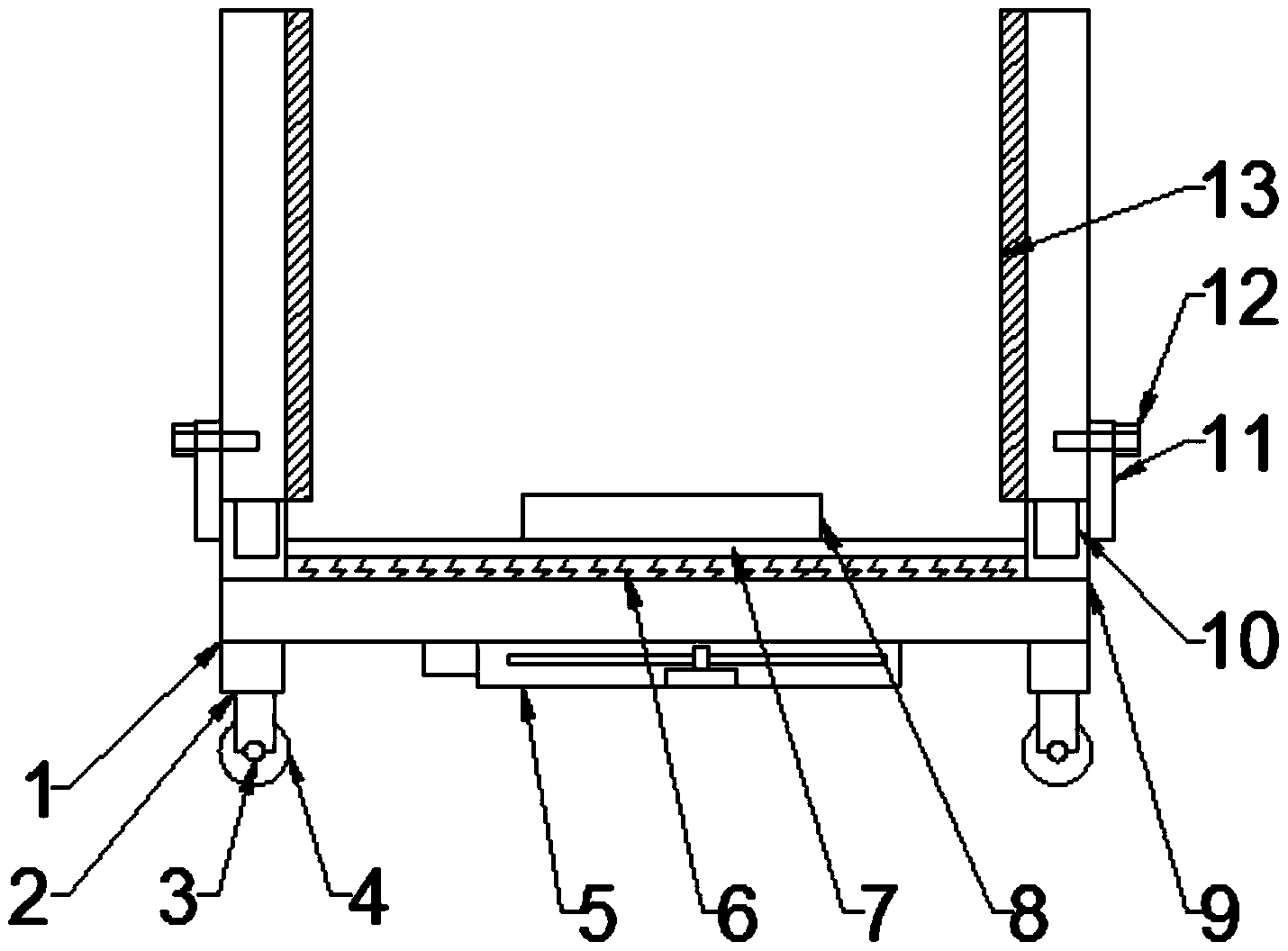 13
12
11
10
1
2
3
4
5
6
7
8
9