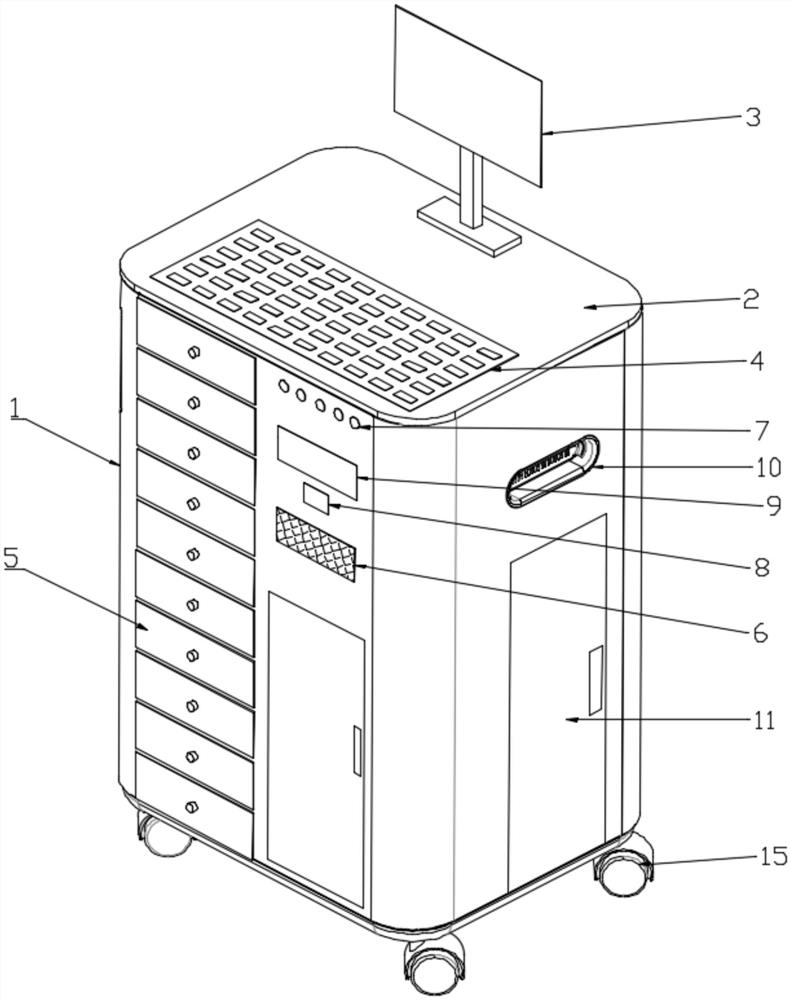 3
2
4
1
7
10
9
8
5
6
11
15