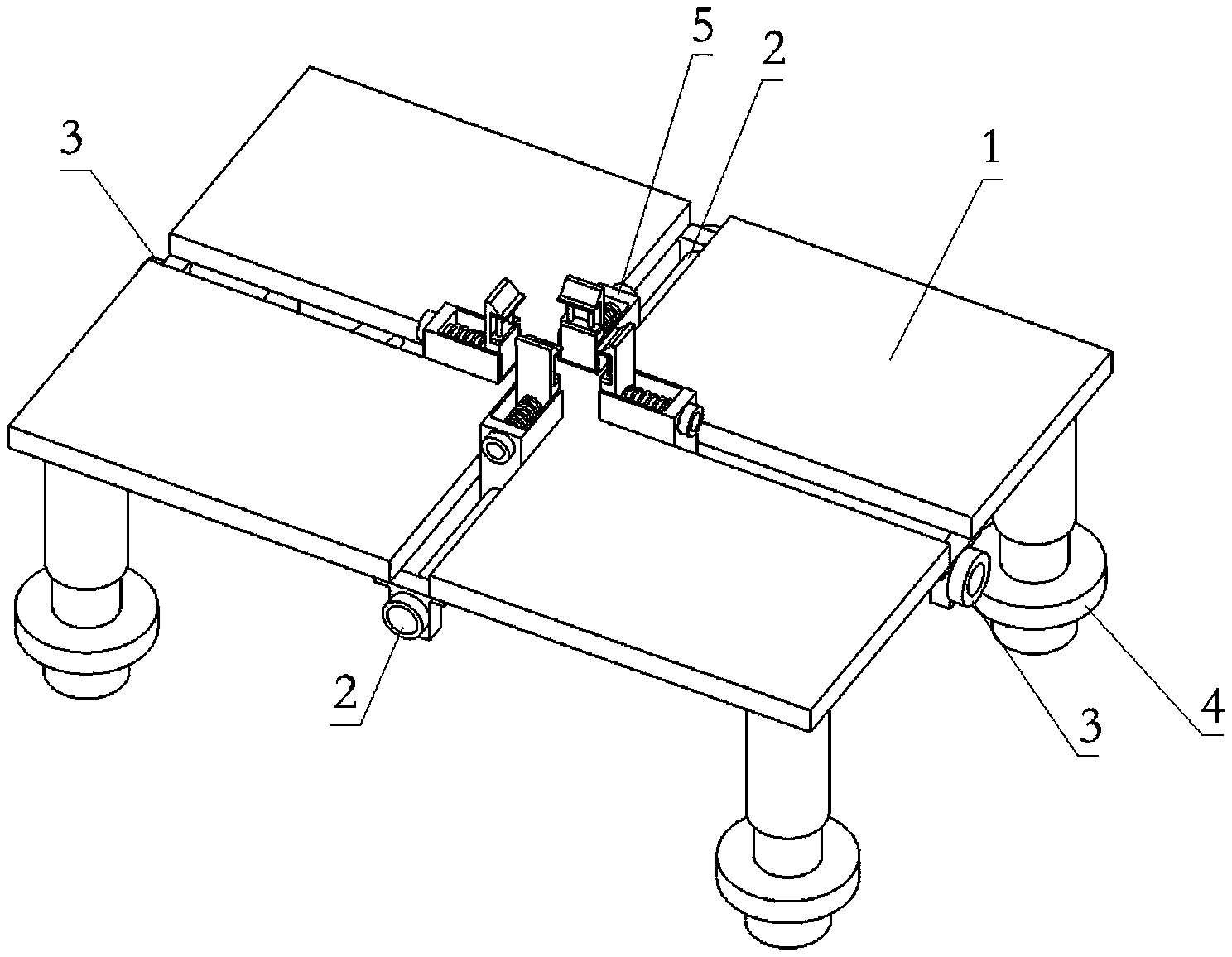 5
2
3
1
2
3
4