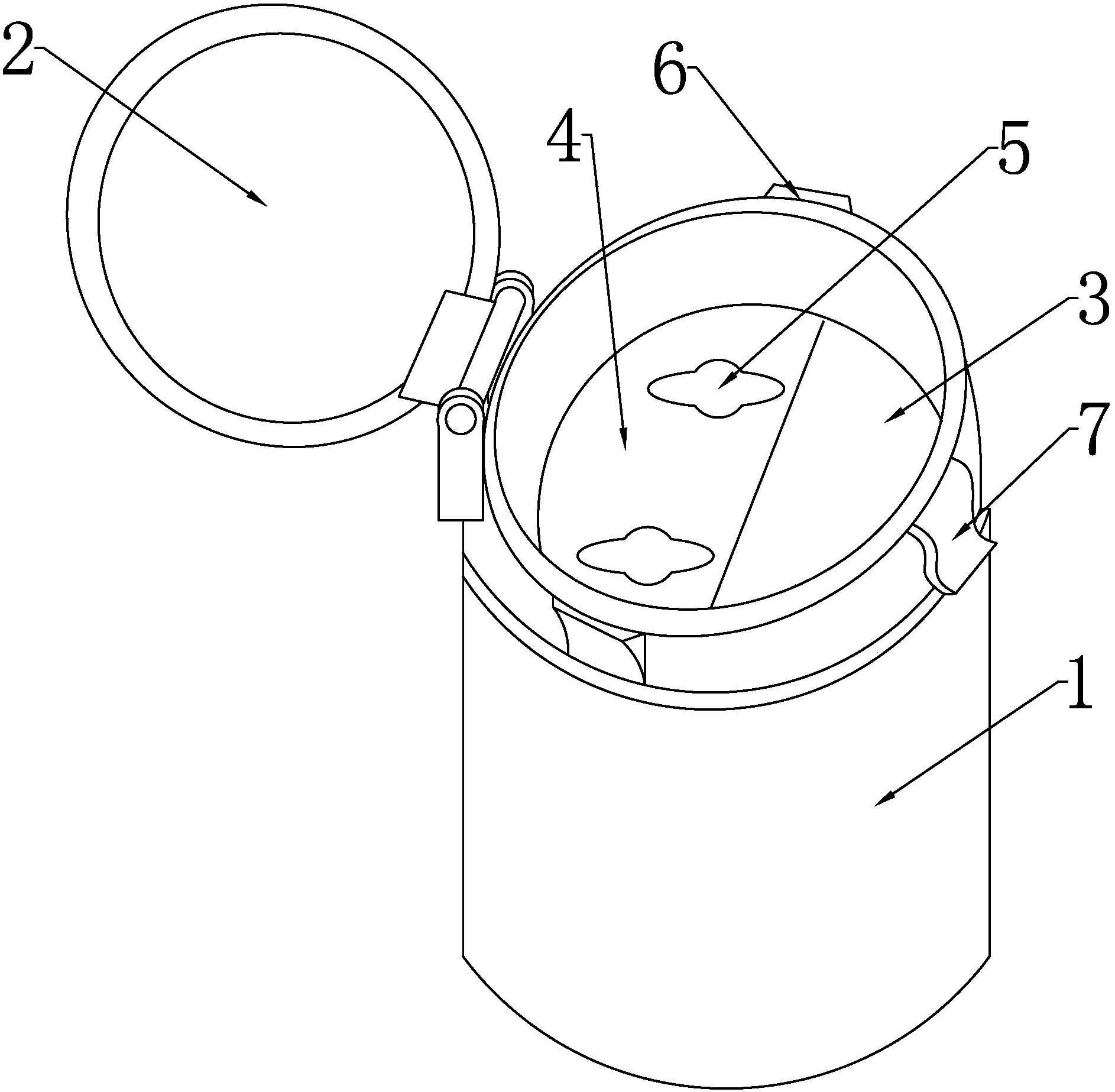 2
6
4
5
3
7
1