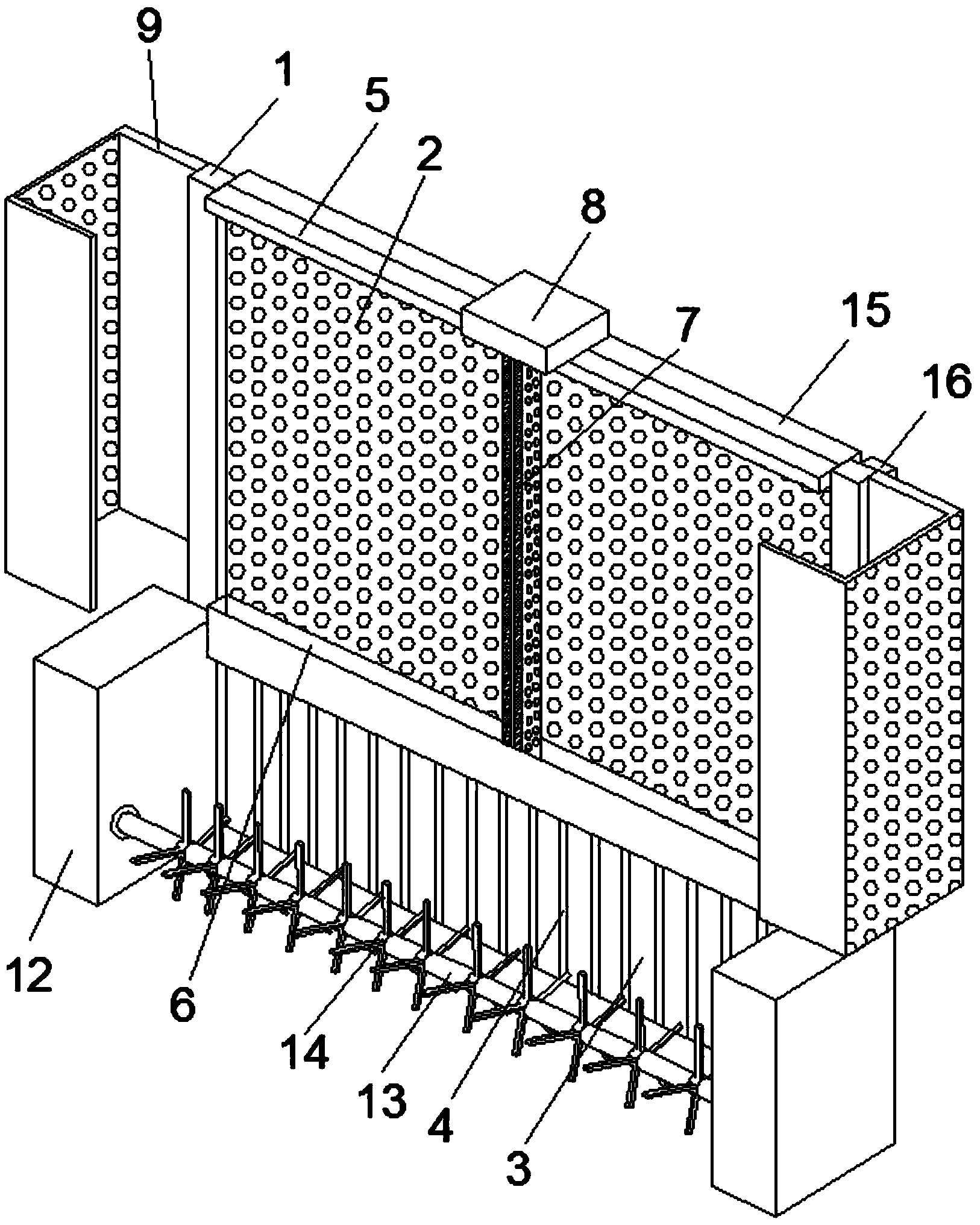 9
1
5
2
8
7
15
16
12
6
14
13
4
3