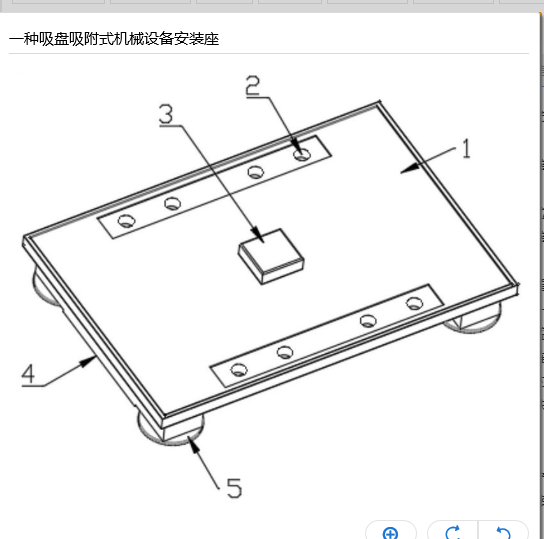 一种吸盘吸附式机械设备安装座

2
3
1
4
5