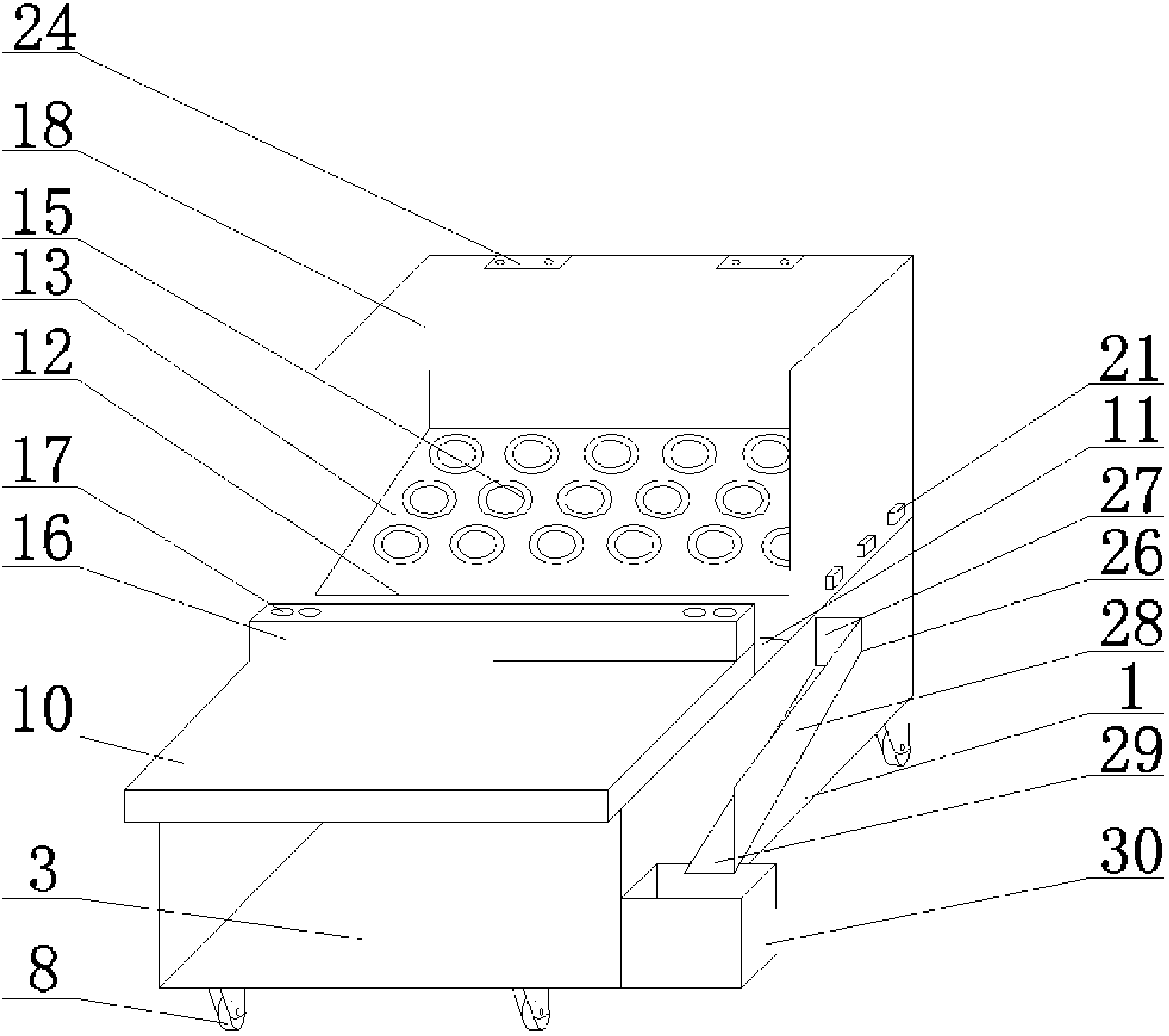 24
18
15
13
12
17
16
10
3
8
21
11
27
26
28
1
29
30