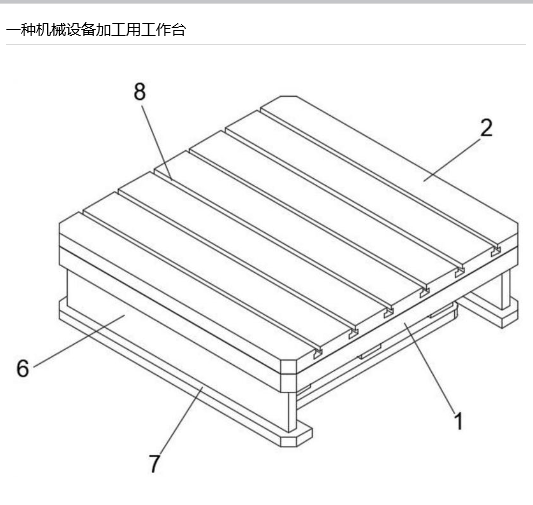 一种机械设备加工用工作台

8

2

6

1

7