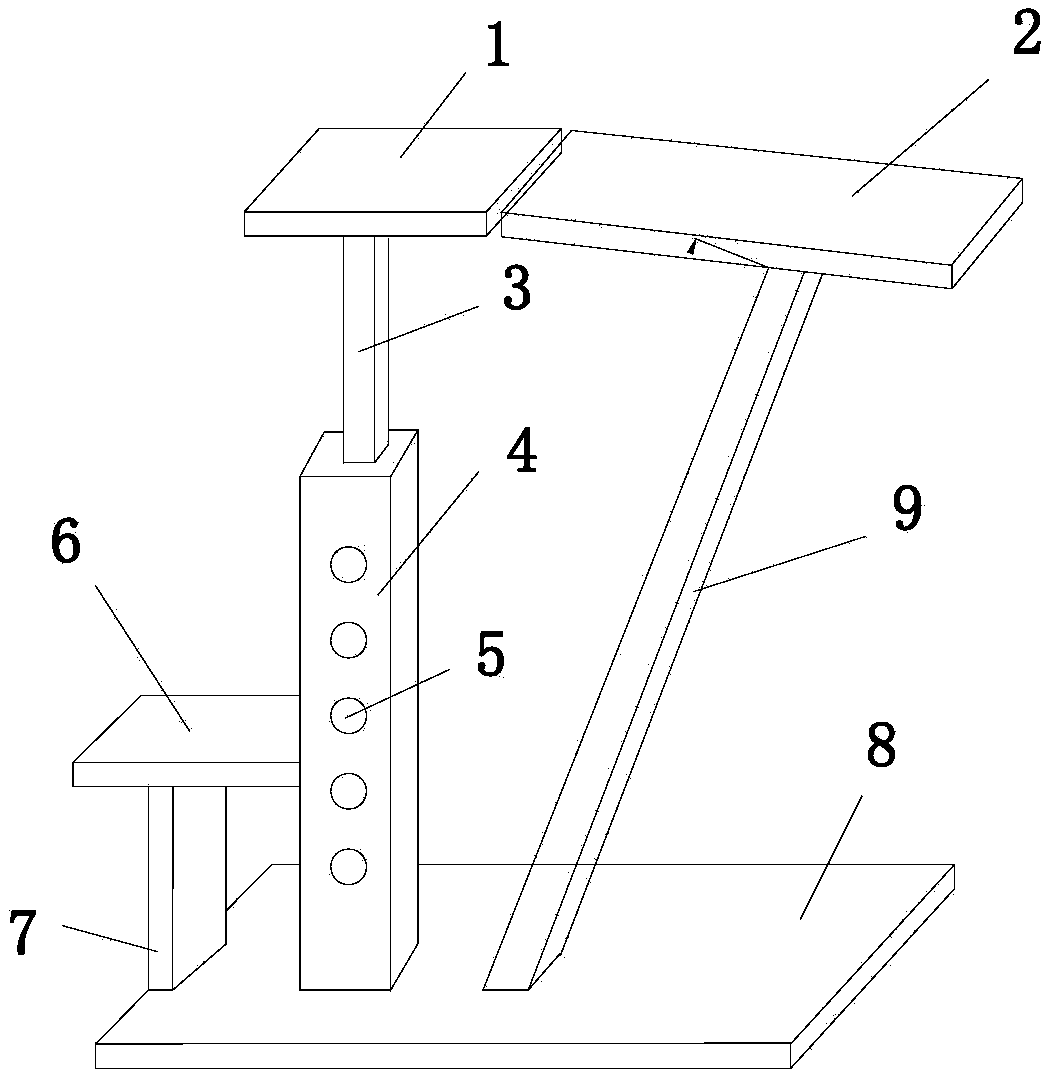 1
2
3
4
9
6
5
8
7