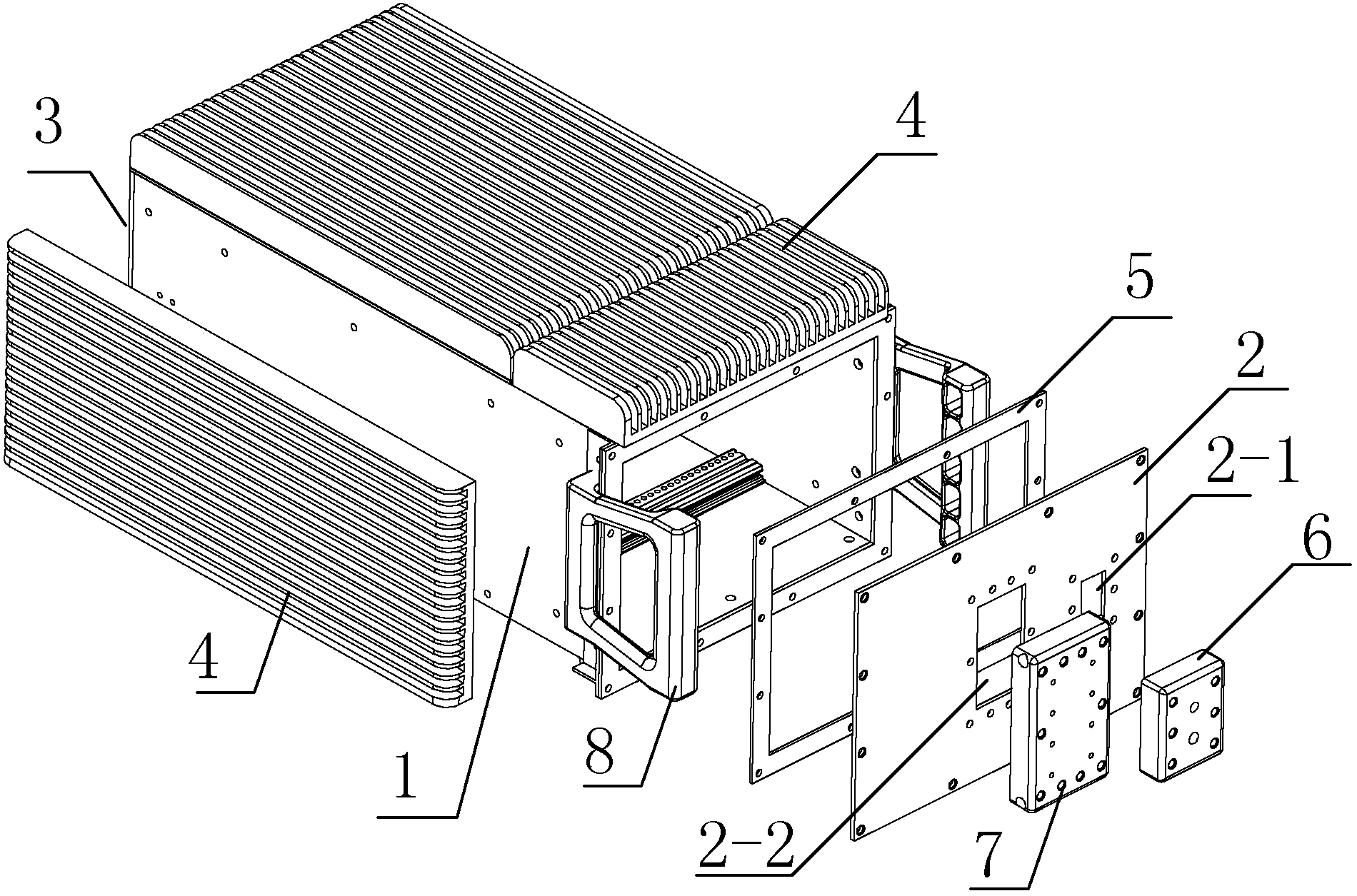 3
4
5
2
2-1
6
4
1
8
2-2
7