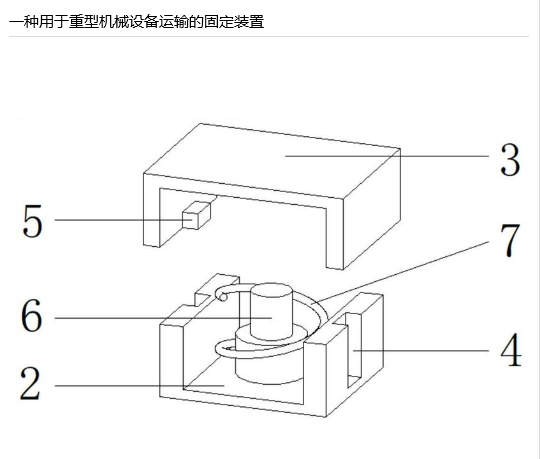 一种用于重型机械设备运输的固定装置

3
5
7
6
4
2