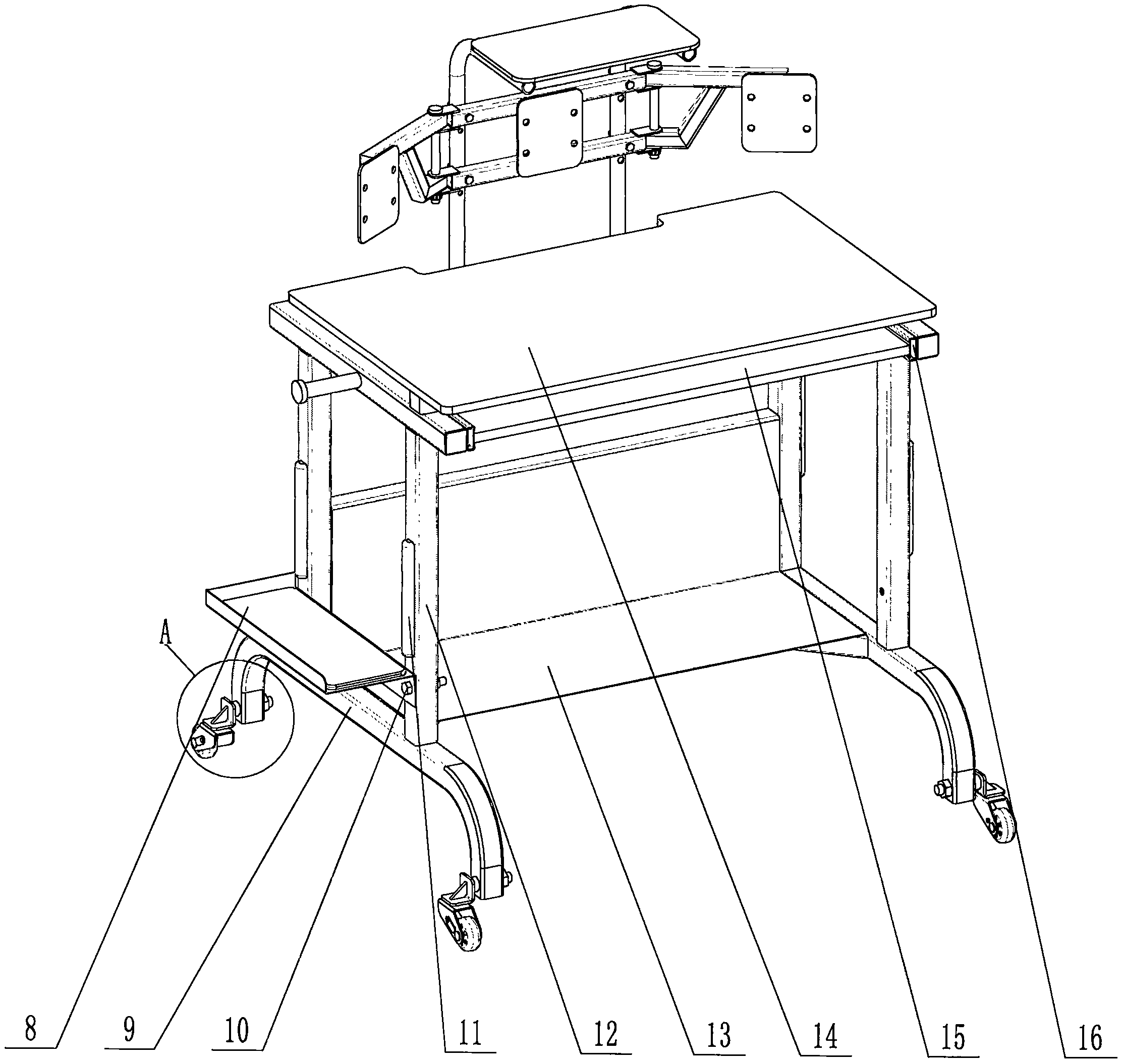 A

8 9 10 11 12 13 14 15 16