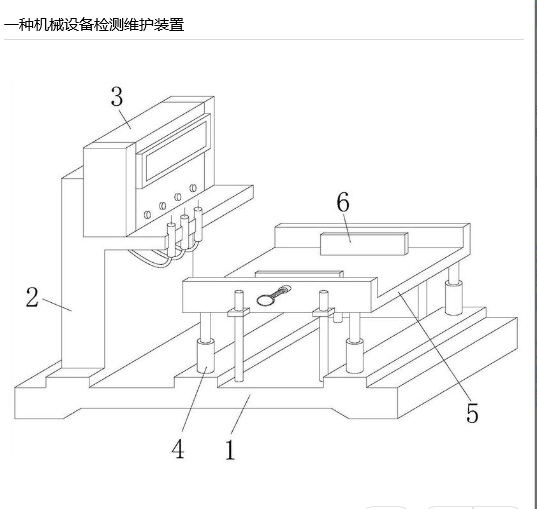 一种机械设备检测维护装置

3
6
2
5
4
1