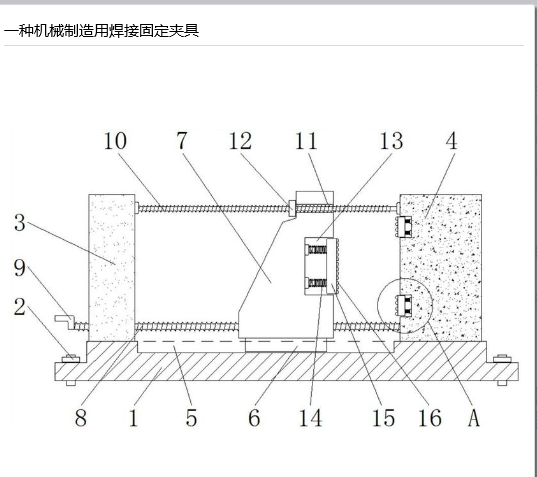 一种机械制造用焊接固定夹具

10
7
12
11
13
4
3
9
2
8
1
5
6
14
15
16
A