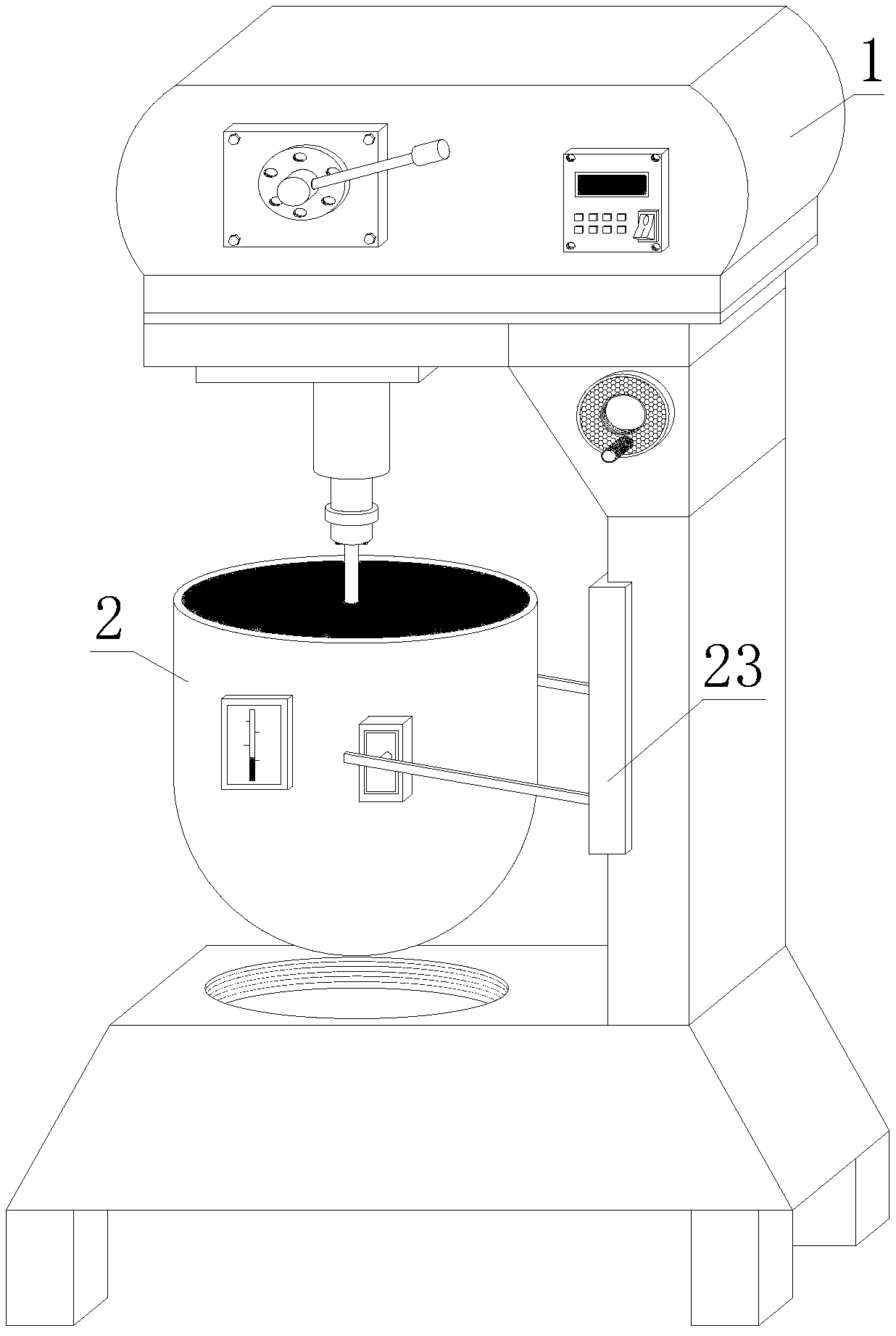 1

2

23