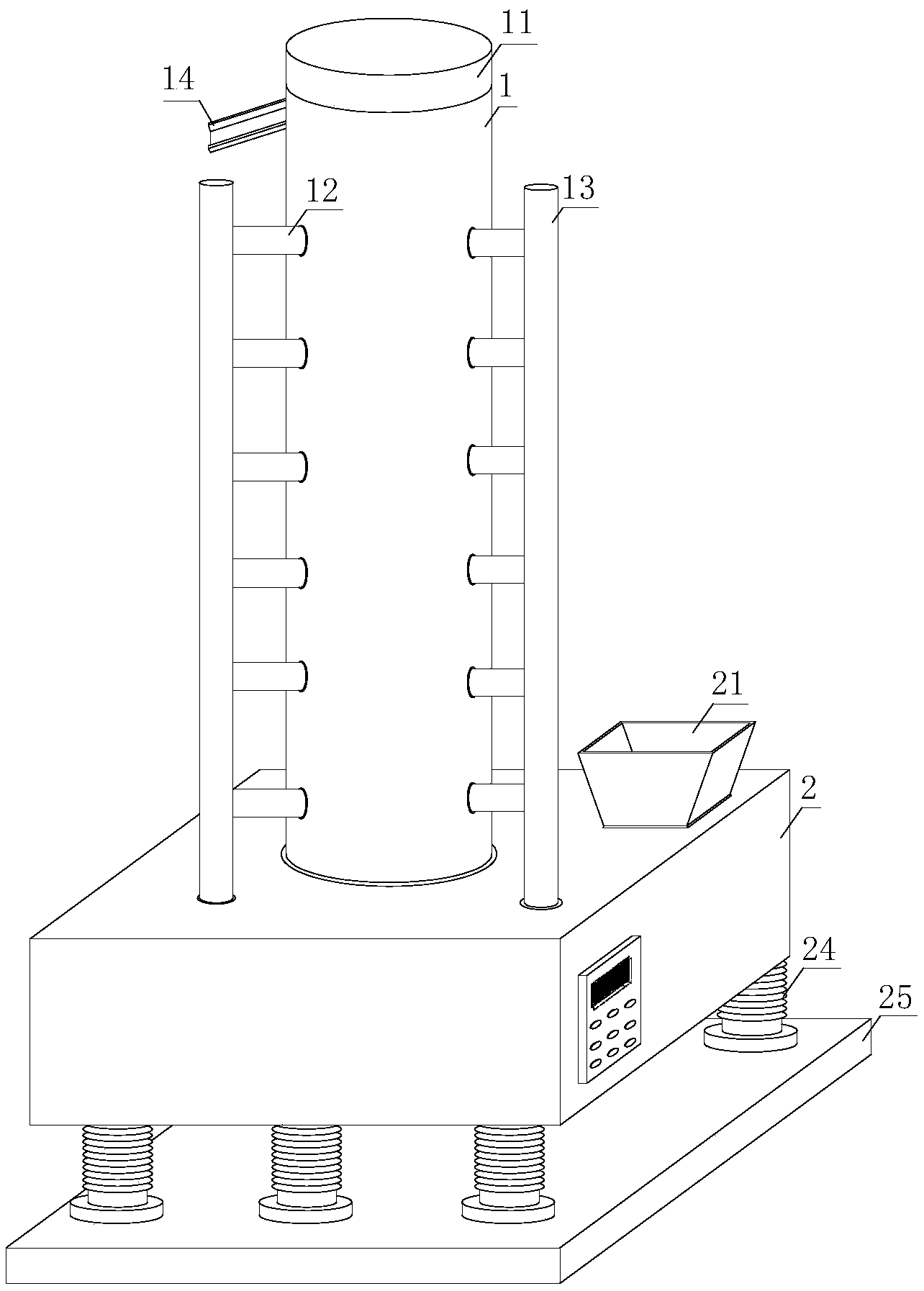 11
14
1
12
13
21
2
24
25