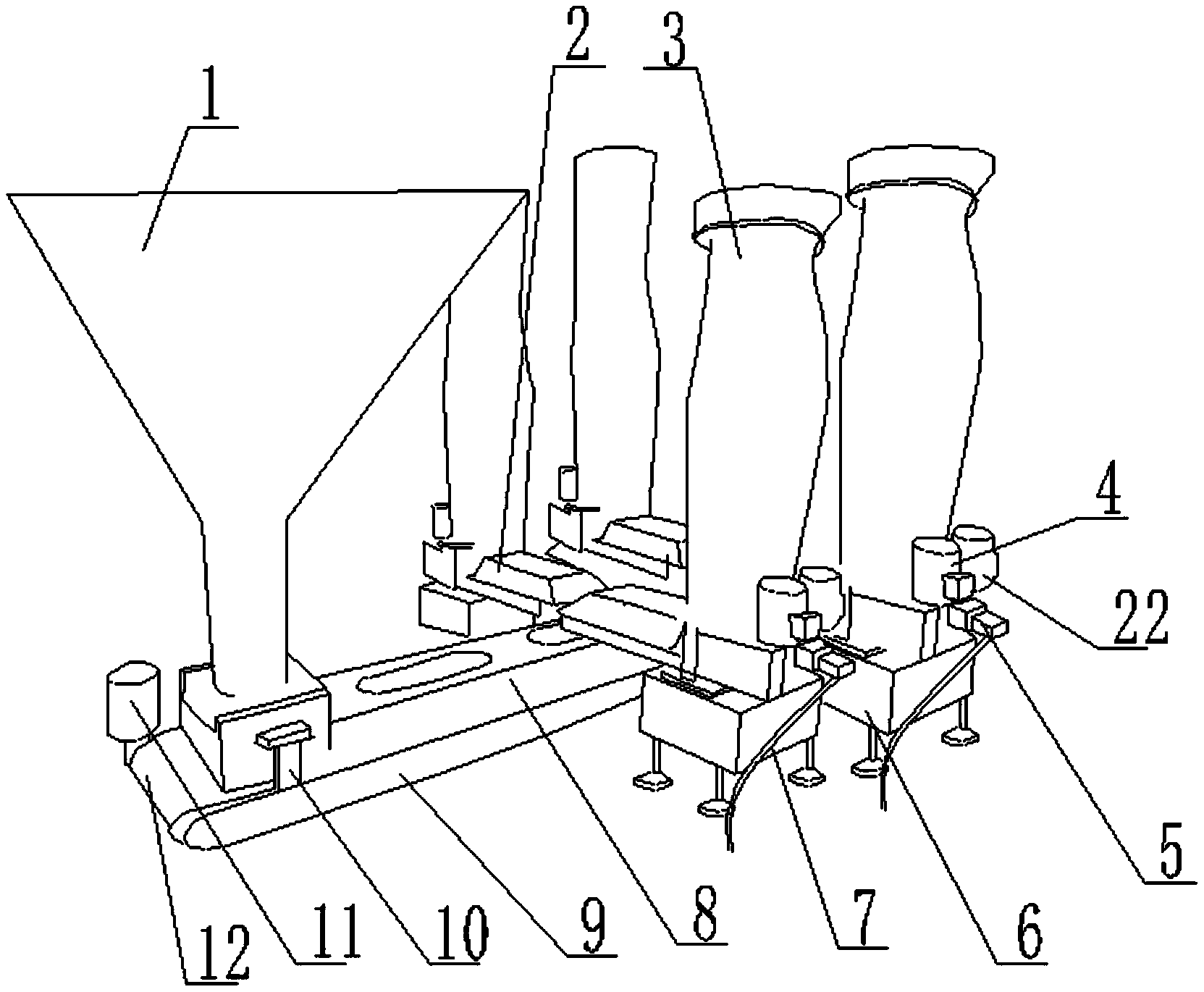 1
2
3
4
22
5
6
7
8
9
10
11
12