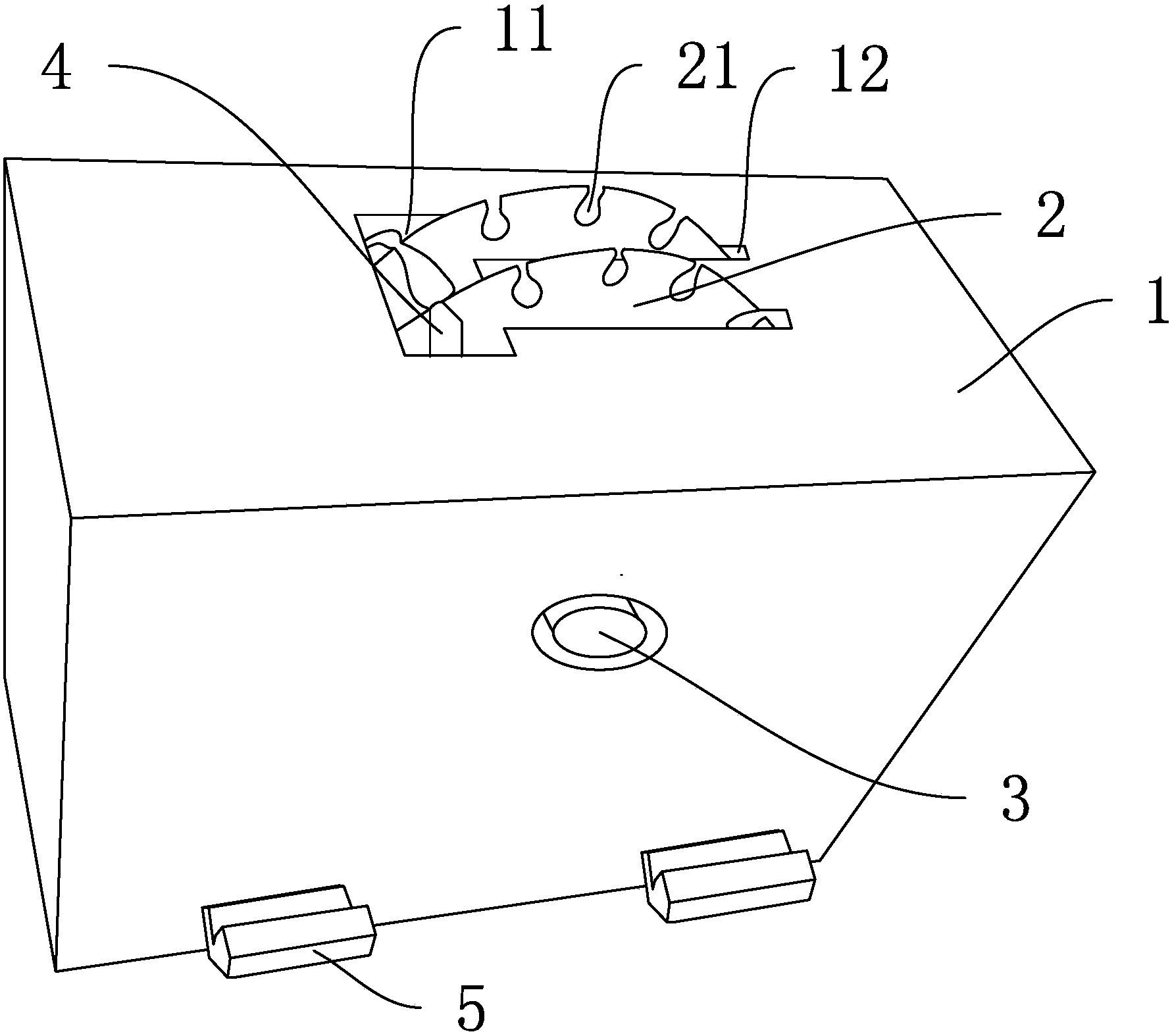 11
4
21
12
2
1
3
5