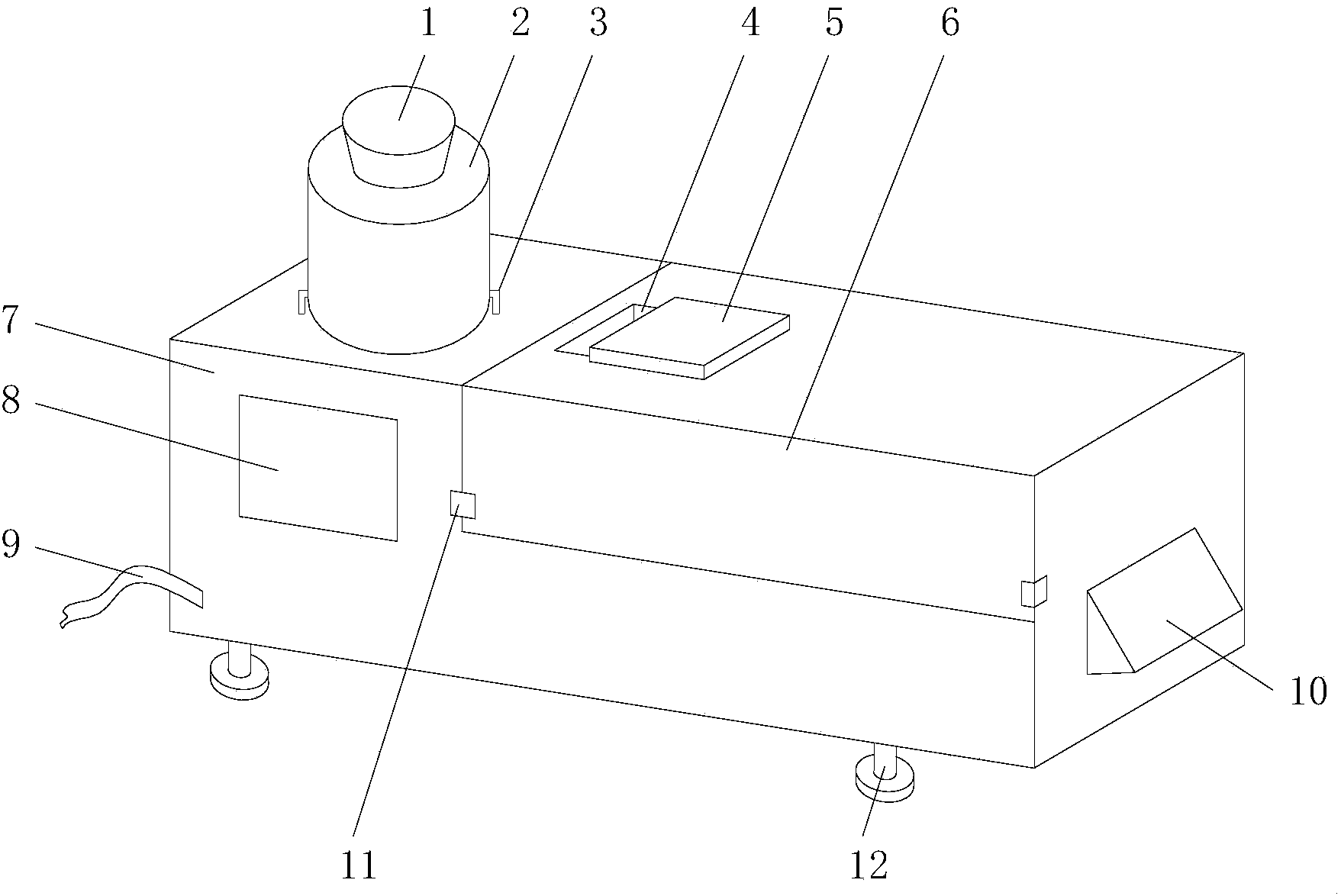 1 2 3 4 5 6

7

8

9

10

11 12