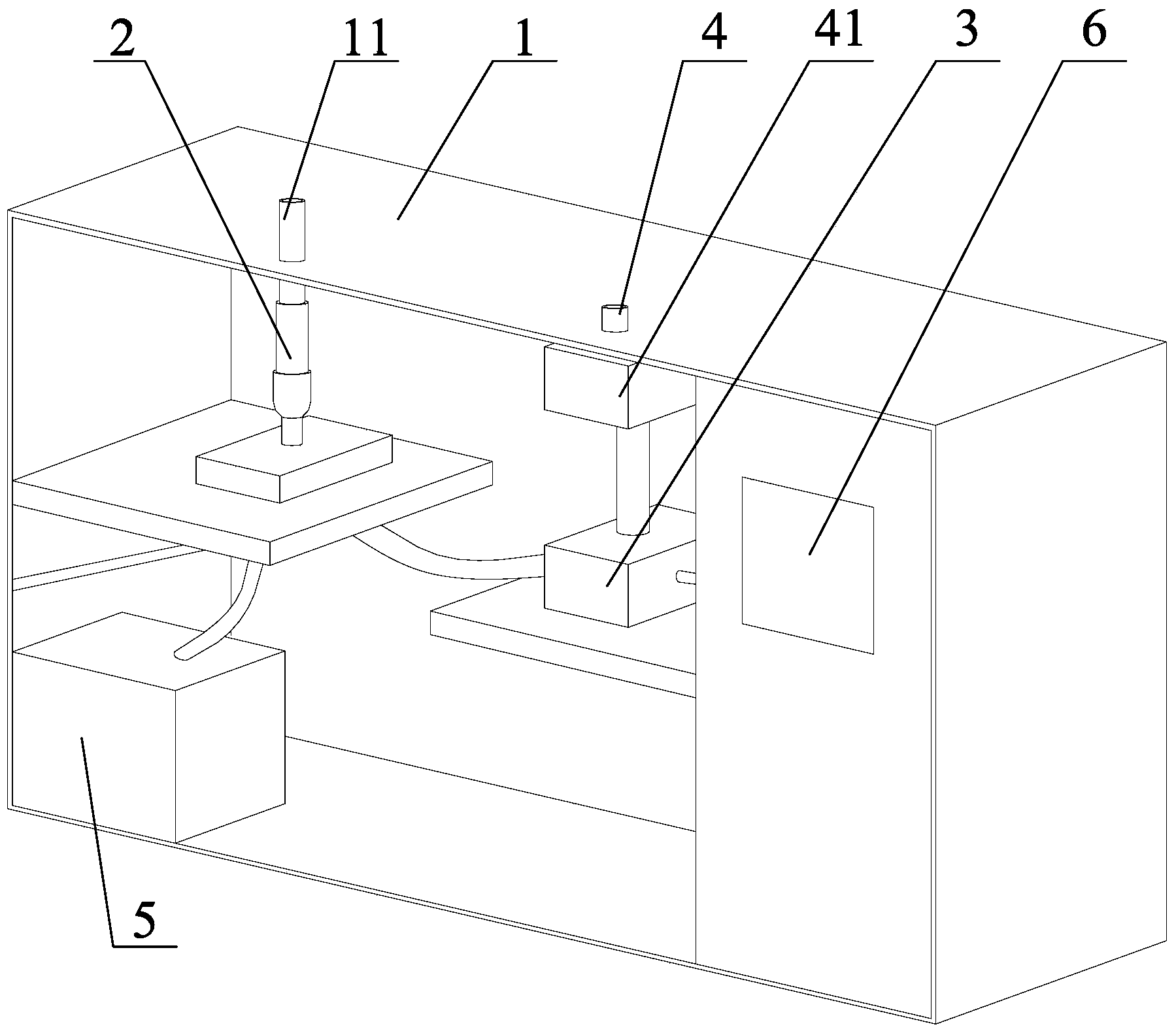 2
11
1
4
41
3
6
5