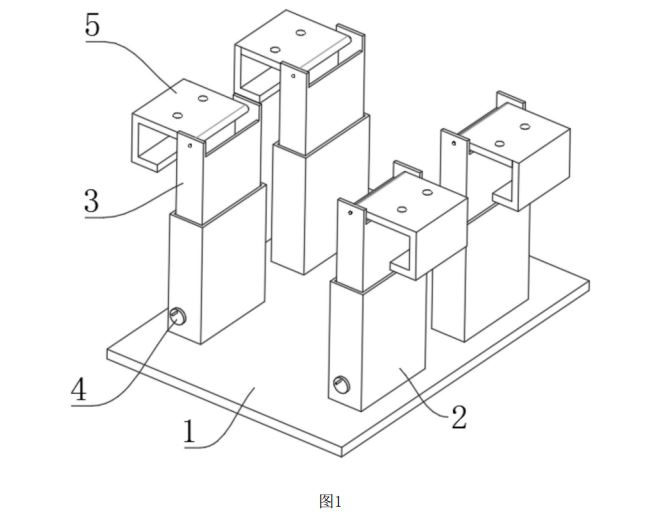 5
3
4
1
2
图1