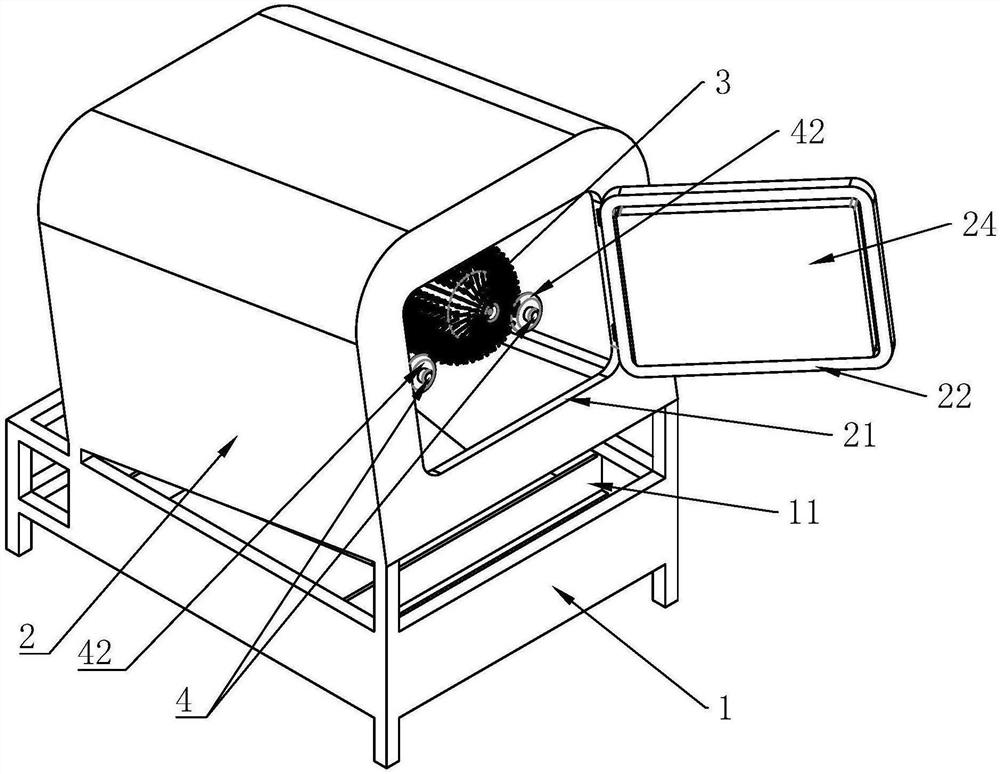 3
42
24
22
21
11
1
2
42
4