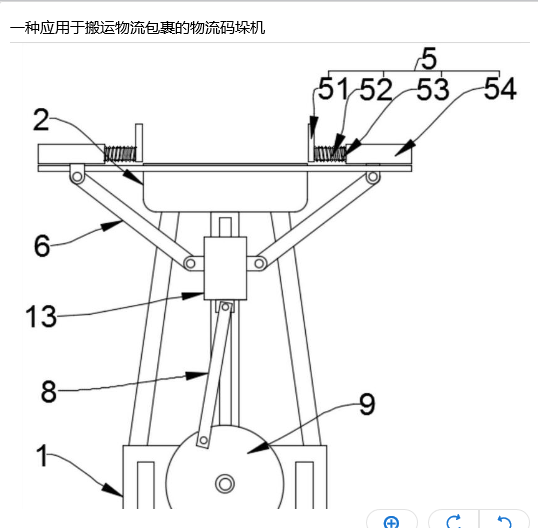 一种应用于搬运物流包裹的物流码垛机

5
51 52 53 54
2
6
13
8
9
1