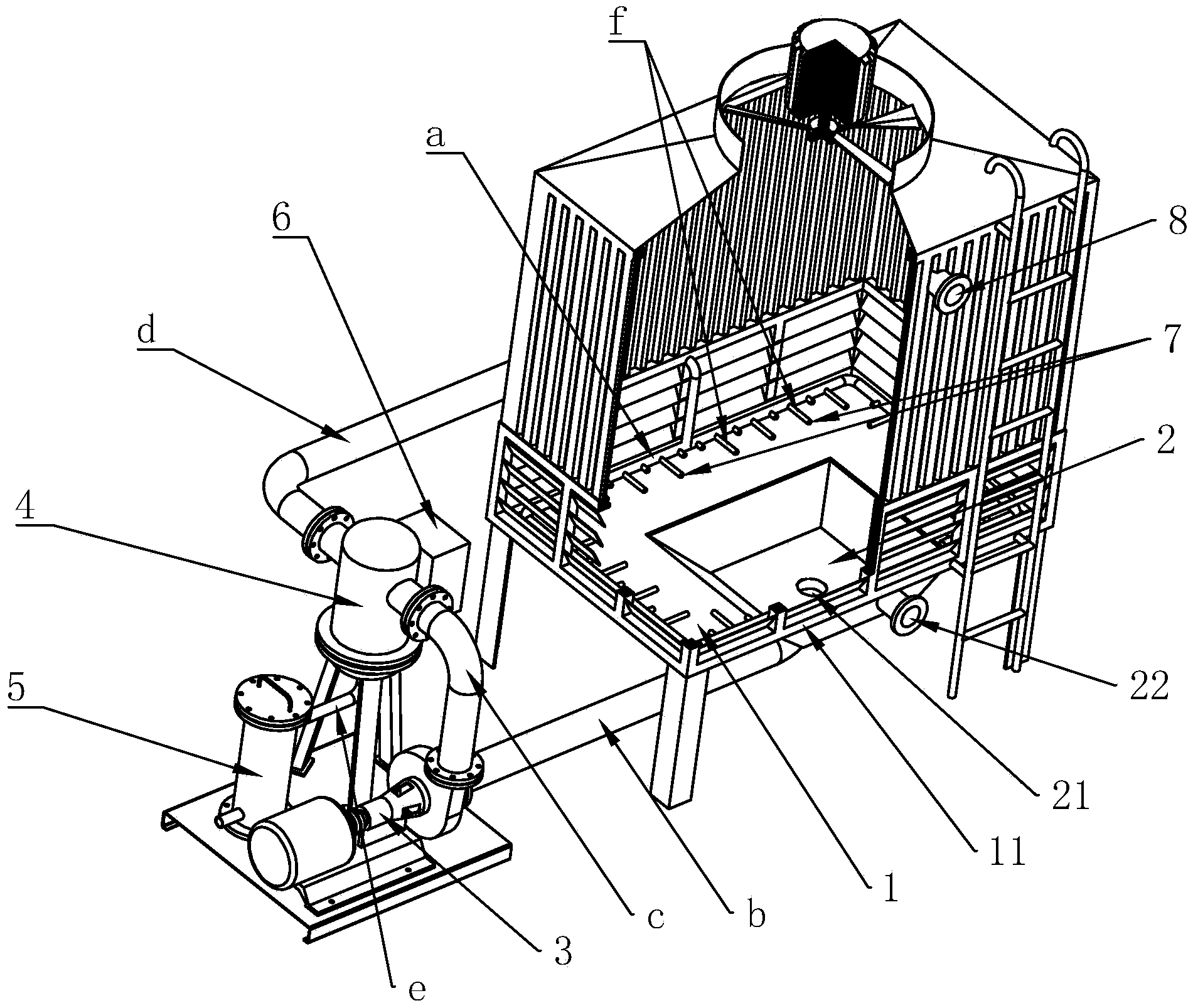 f
a
6
d
4
5
8
7
2
22
21
11
1
b
c
3
e