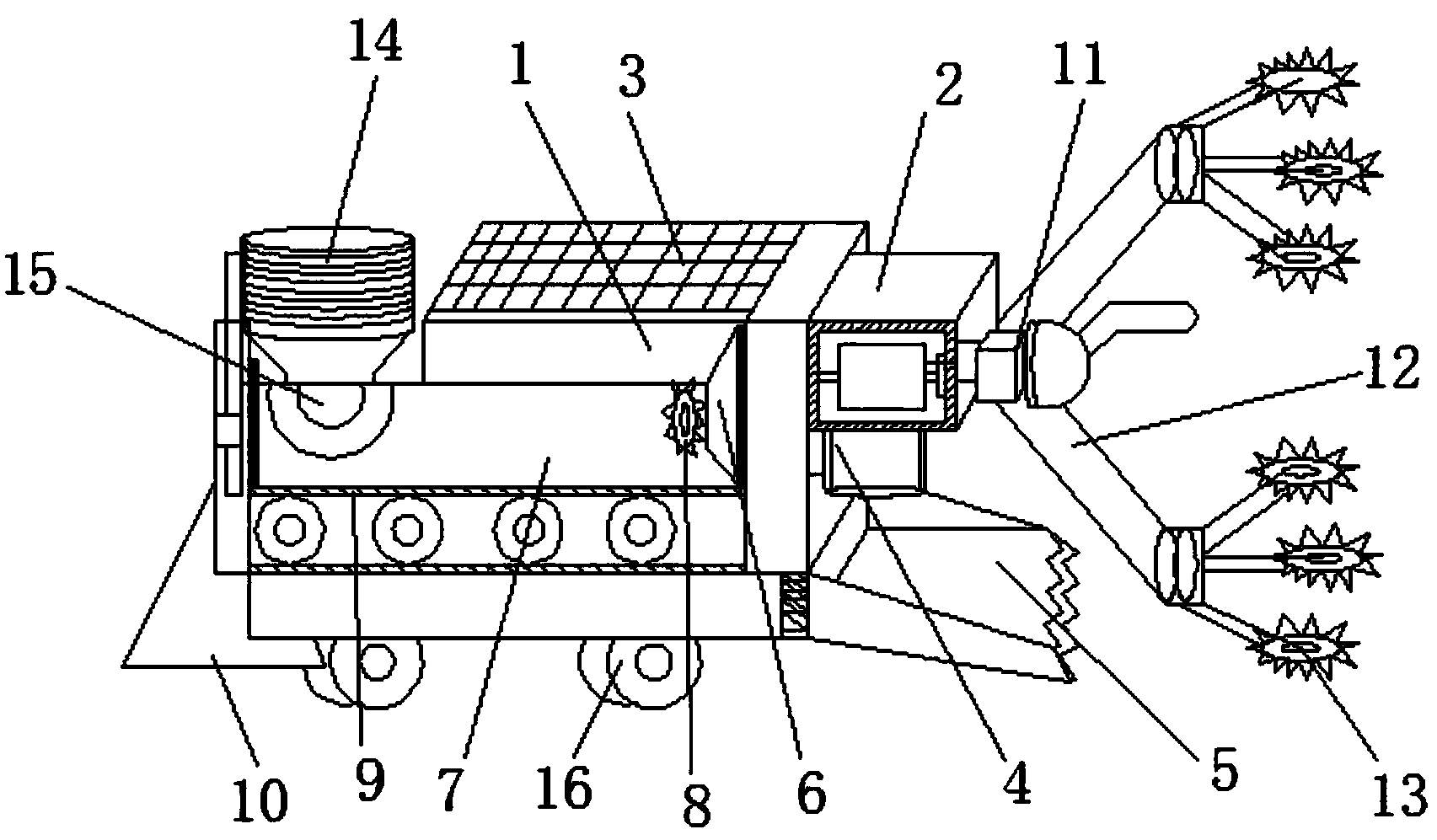 14
1
3
2
11
15
12
10
9
7
16
8
6
4
5
13