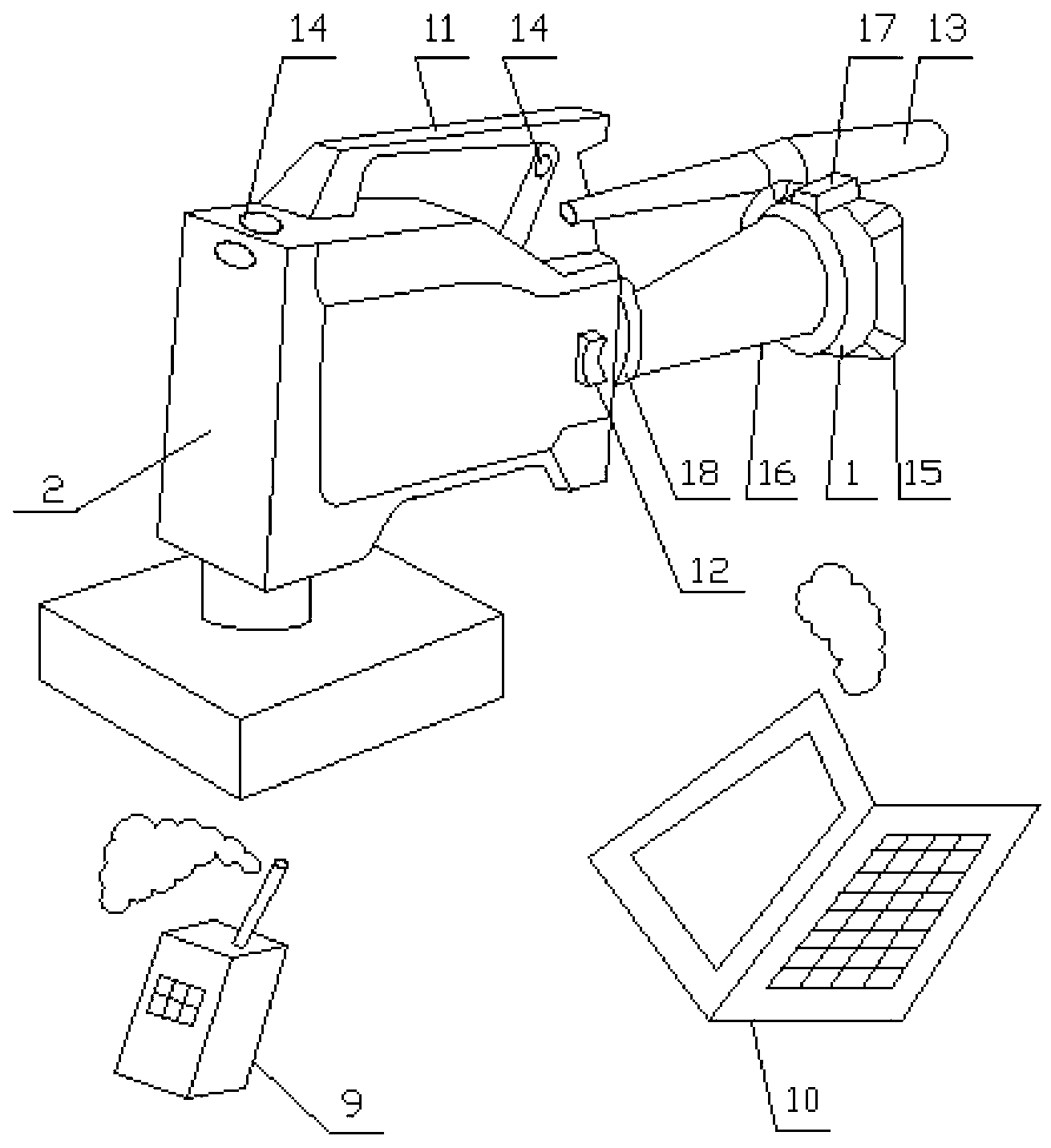 14
11
14
17
13
2
18
16
1
15
12
9
10