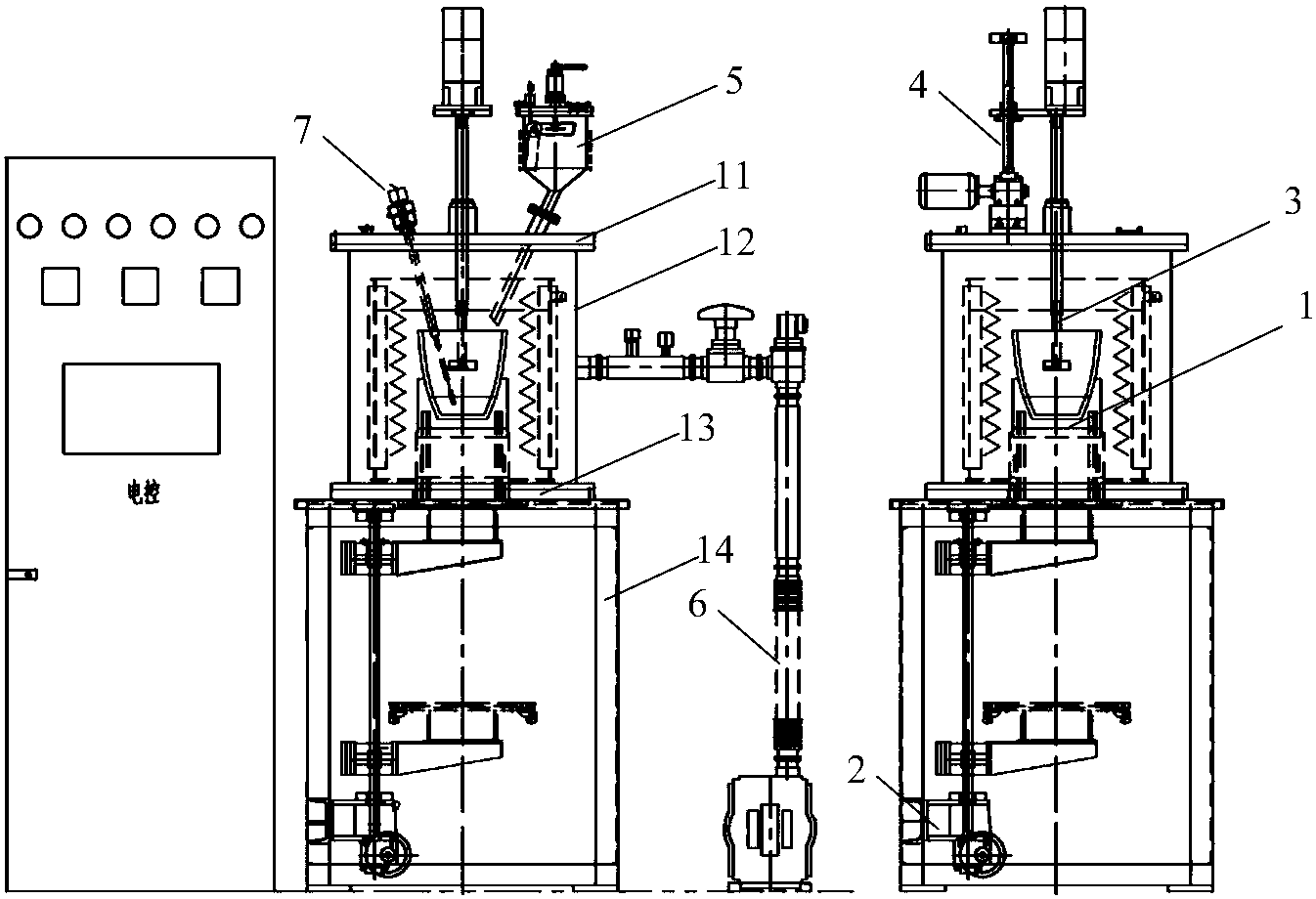 7
5
11
12
13
14
6
4
3
1
2
电控