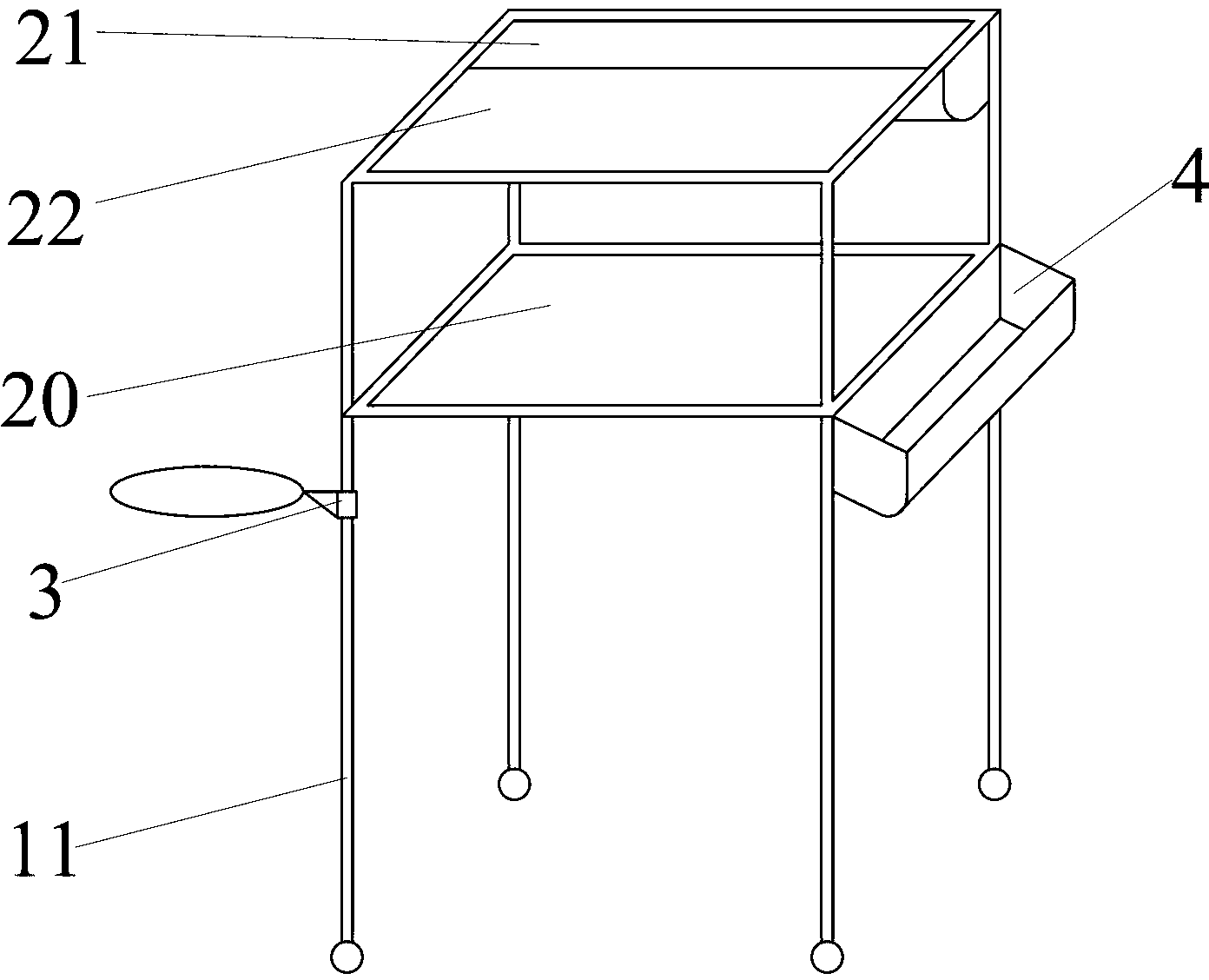 21

22

4

20

3

11